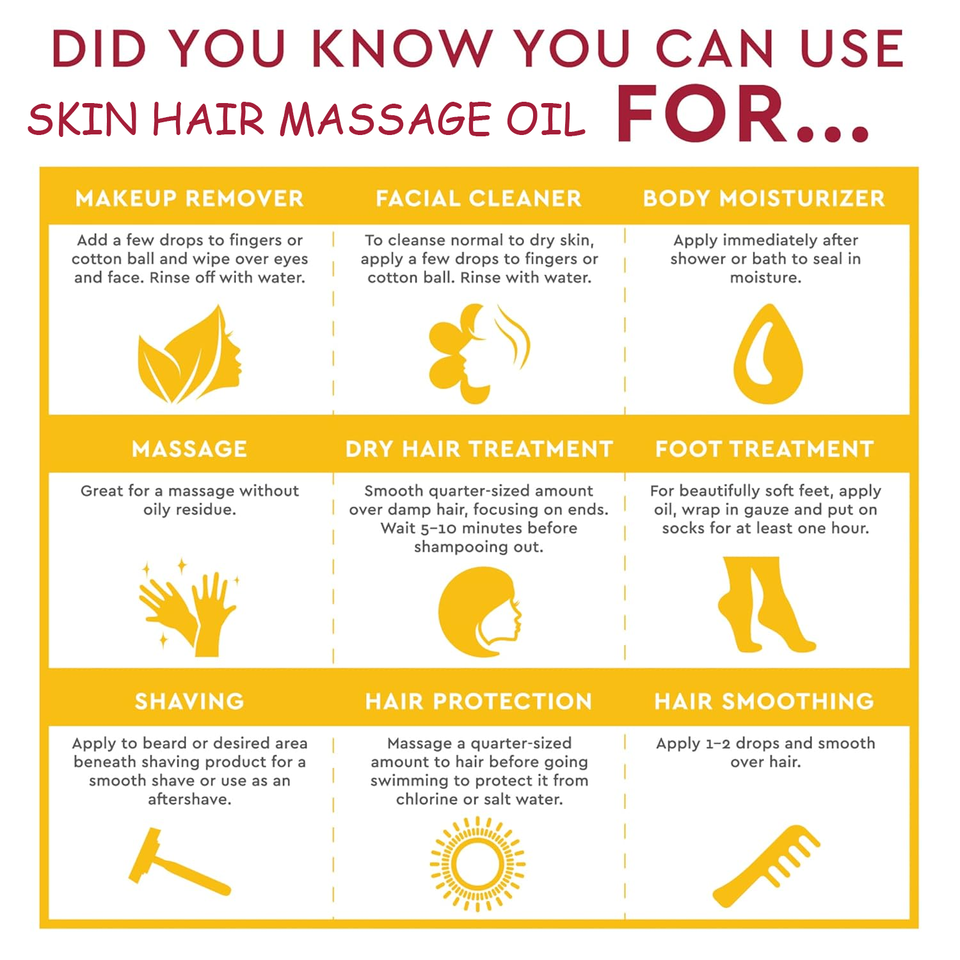 DID YOU KNOW YOU CAN USE
SKIN HAIR MASSAGE OIL FOR...

MAKEUP REMOVER
Add a few drops to fingers or cotton ball and wipe over eyes and face. Rinse off with water.

FACIAL CLEANER
To cleanse normal to dry skin, apply a few drops to fingers or cotton ball. Rinse with water.

BODY MOISTURIZER
Apply immediately after shower or bath to seal in moisture.

MASSAGE
Great for a massage without oily residue.

DRY HAIR TREATMENT
Smooth quarter-sized amount over damp hair, focusing on ends. Wait 5–10 minutes before shampooing out.

FOOT TREATMENT
For beautifully soft feet, apply oil, wrap in gauze and put on socks for at least one hour.

SHAVING
Apply to beard or desired area beneath shaving product for a smooth shave or use as an aftershave.

HAIR PROTECTION
Massage a quarter-sized amount to hair before going swimming to protect it from chlorine or salt water.

HAIR SMOOTHING
Apply 1–2 drops and smooth over hair.