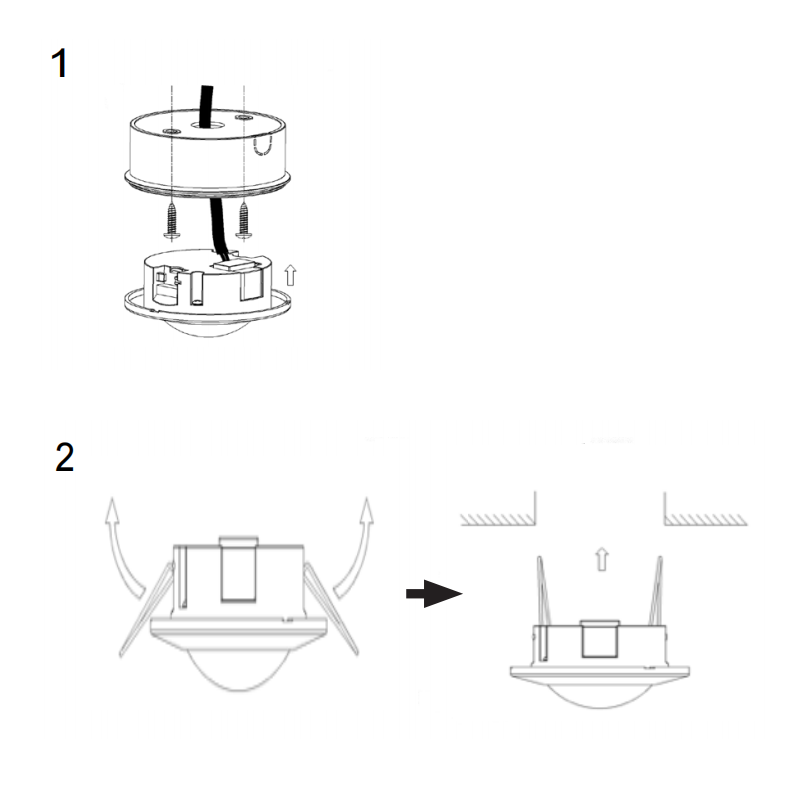 1

2