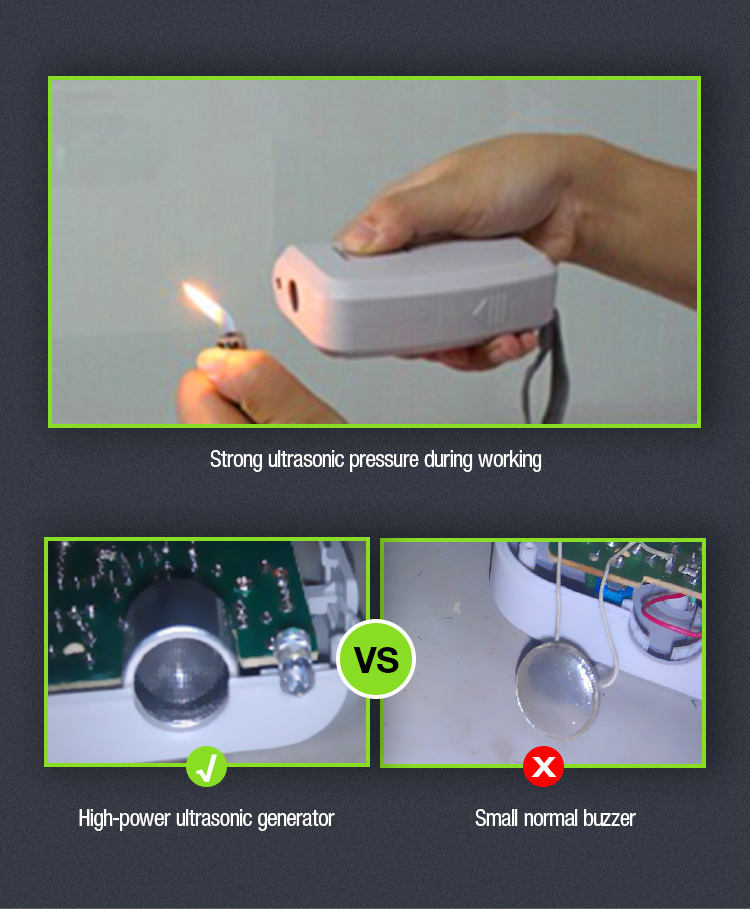 Strong ultrasonic pressure during working

VS

High-power ultrasonic generator

Small normal buzzer