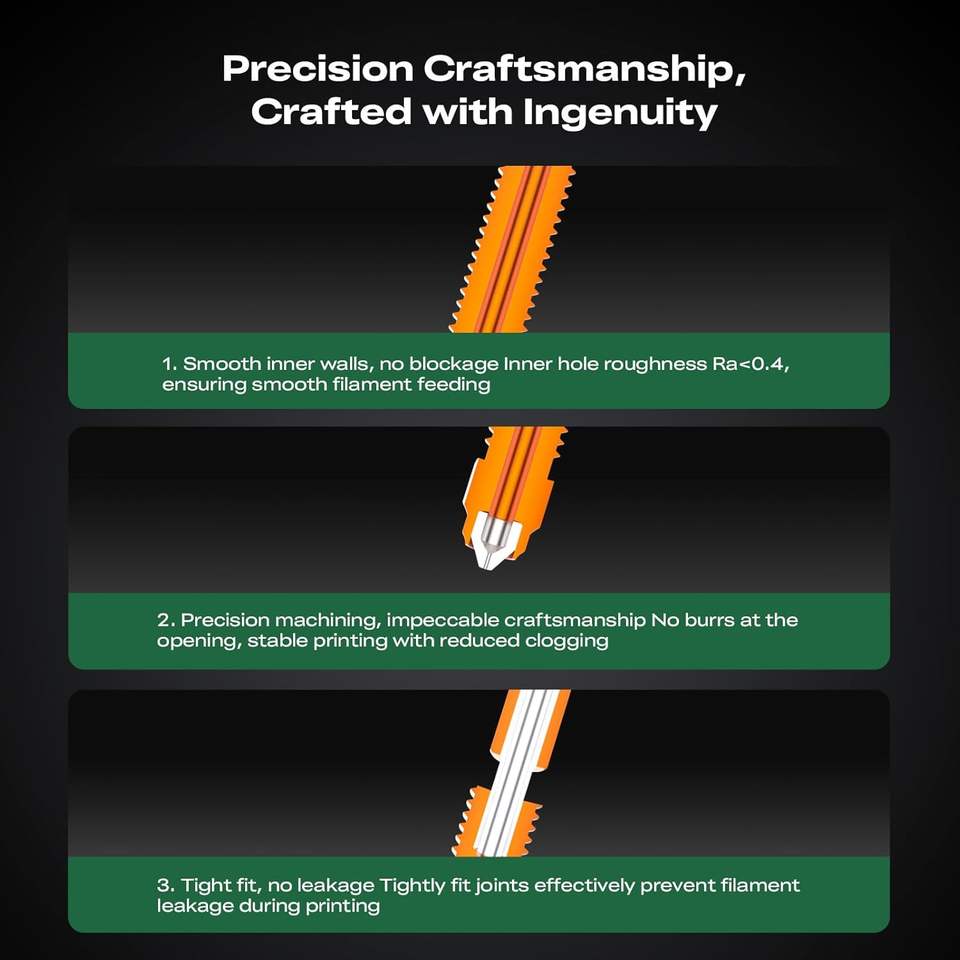 Precision Craftsmanship, Crafted with Ingenuity

1. Smooth inner walls, no blockage Inner hole roughness Ra<0.4, ensuring smooth filament feeding

2. Precision machining, impeccable craftsmanship No burrs at the opening, stable printing with reduced clogging

3. Tight fit, no leakage Tightly fit joints effectively prevent filament leakage during printing