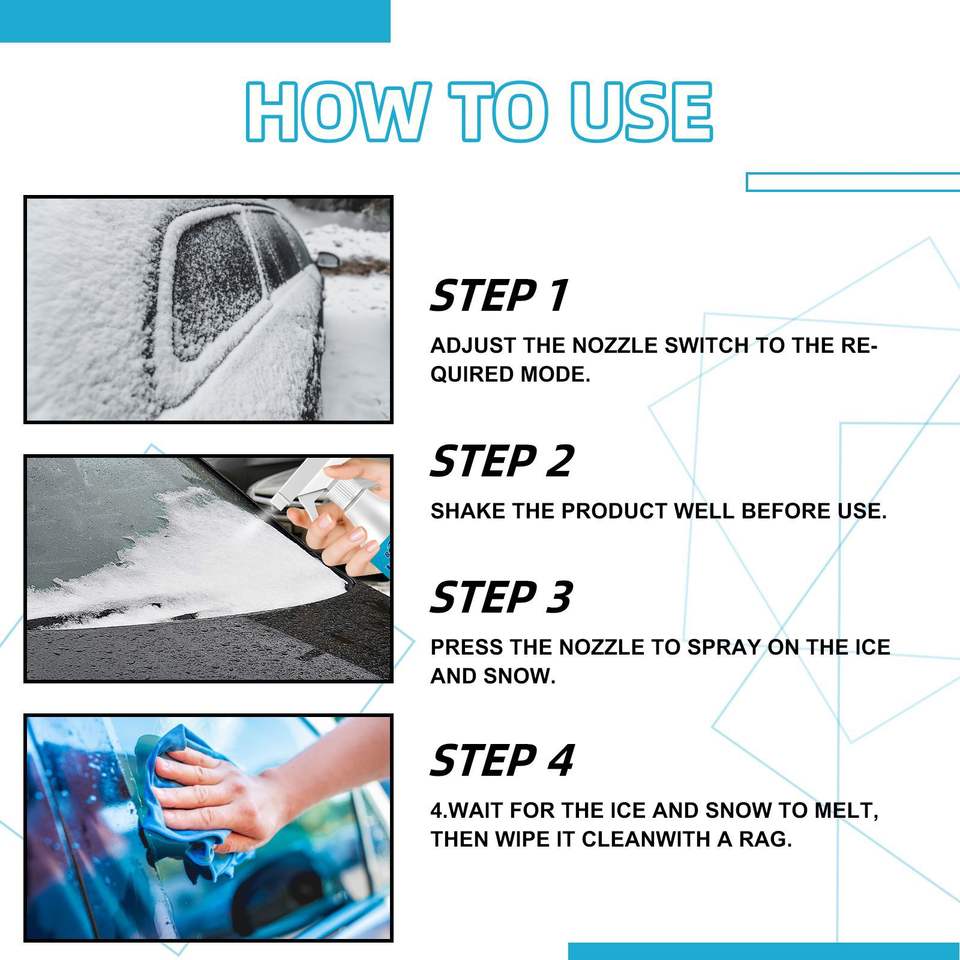 HOW TO USE

STEP 1

ADJUST THE NOZZLE SWITCH TO THE REQUIRED MODE.

STEP 2

SHAKE THE PRODUCT WELL BEFORE USE.

STEP 3

PRESS THE NOZZLE TO SPRAY ON THE ICE AND SNOW.

STEP 4

4.WAIT FOR THE ICE AND SNOW TO MELT, THEN WIPE IT CLEANWITH A RAG.