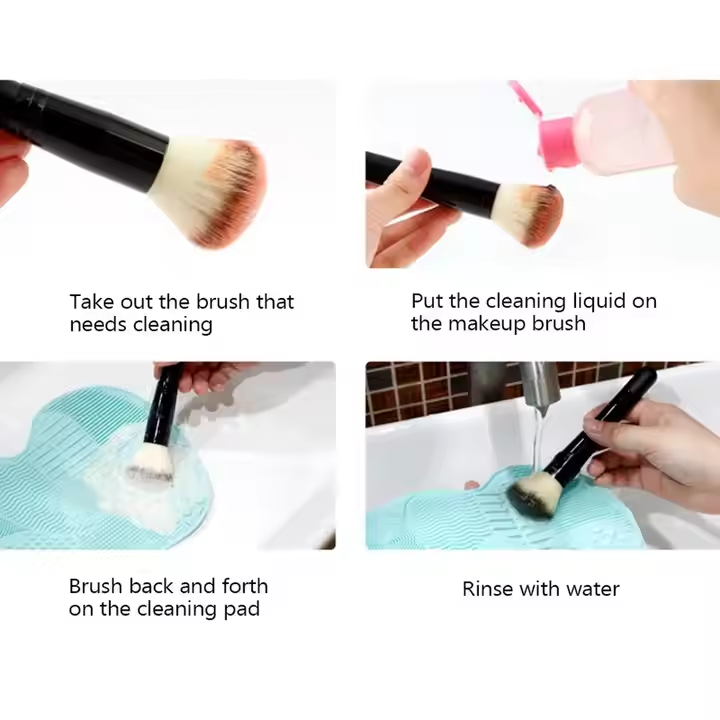 Take out the brush that needs cleaning

Put the cleaning liquid on the makeup brush

Brush back and forth on the cleaning pad

Rinse with water