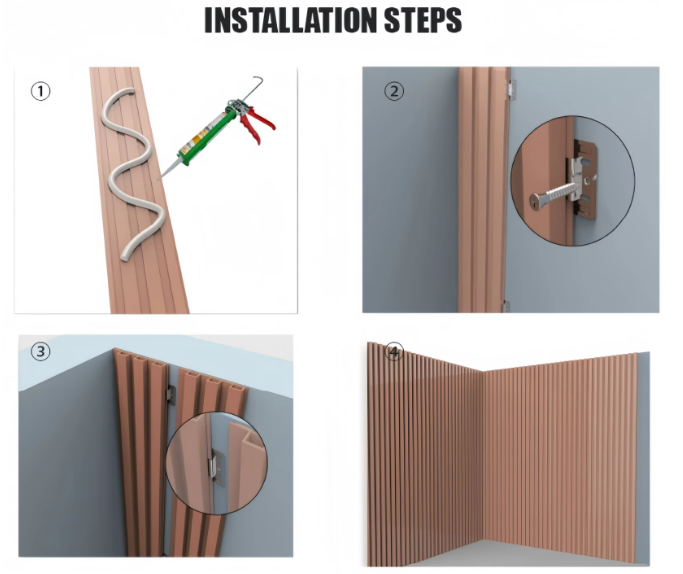 INSTALLATION STEPS

①

②

③

④