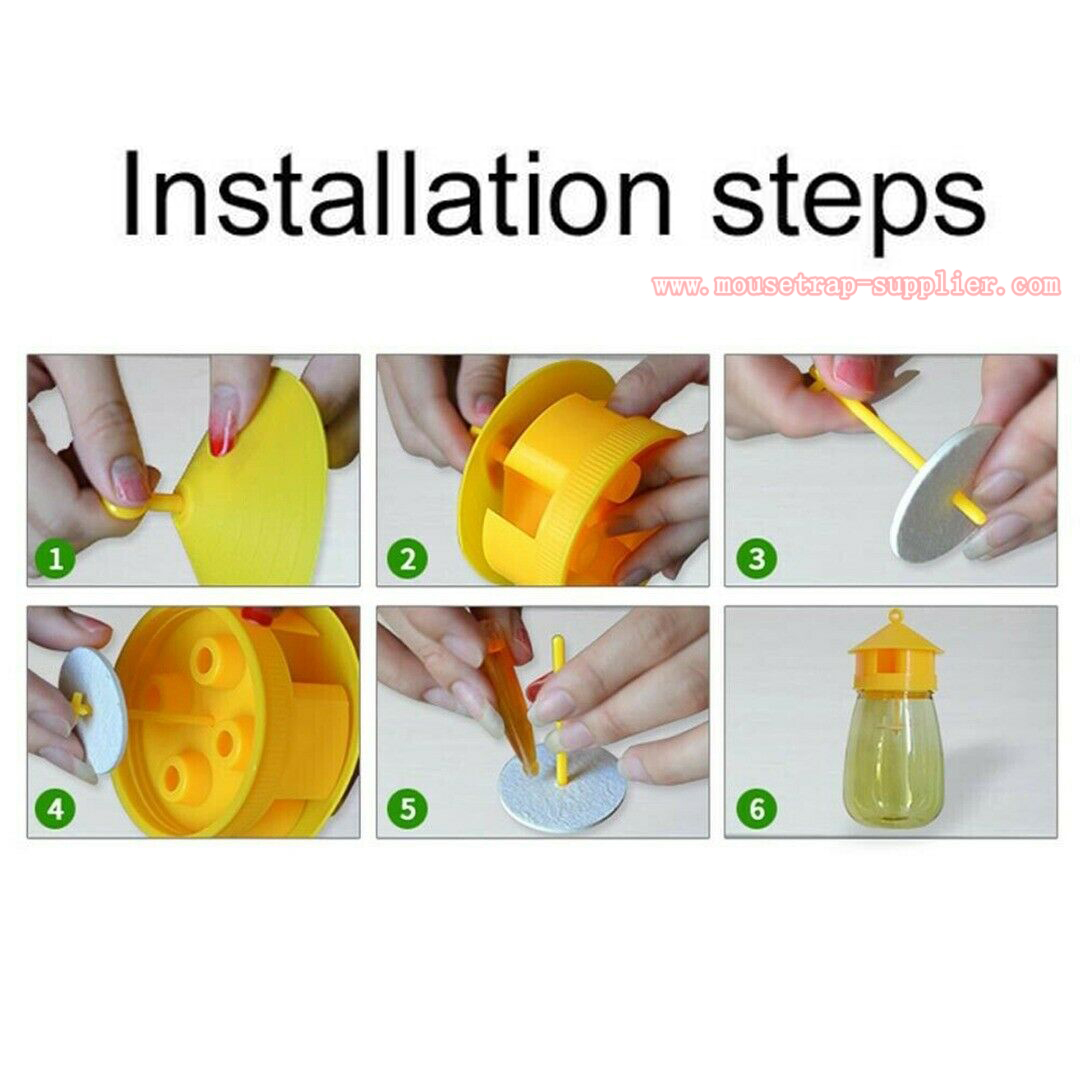 Installation steps

www.mousetrap-supplier.com

1

2

3

4

5

6