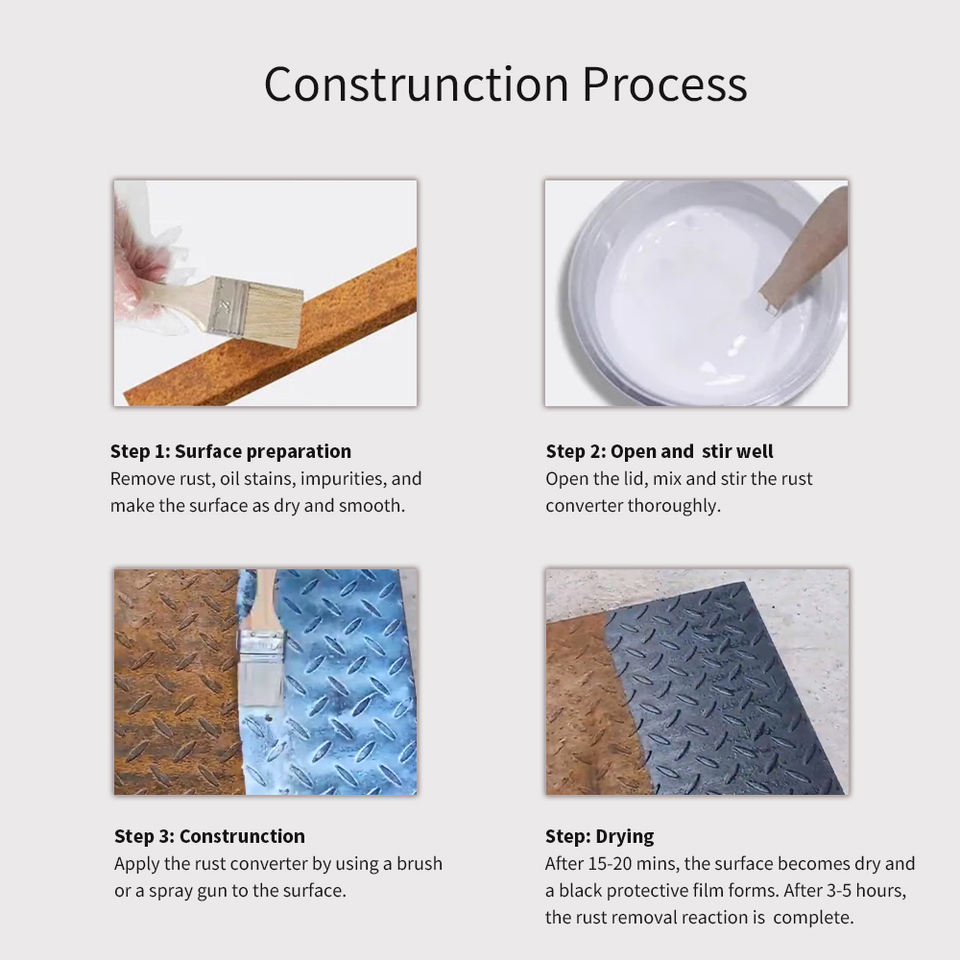 Construnction Process

Step 1: Surface preparation
Remove rust, oil stains, impurities, and make the surface as dry and smooth.

Step 2: Open and stir well
Open the lid, mix and stir the rust converter thoroughly.

Step 3: Construnction
Apply the rust converter by using a brush or a spray gun to the surface.

Step: Drying
After 15-20 mins, the surface becomes dry and a black protective film forms. After 3-5 hours, the rust removal reaction is complete.