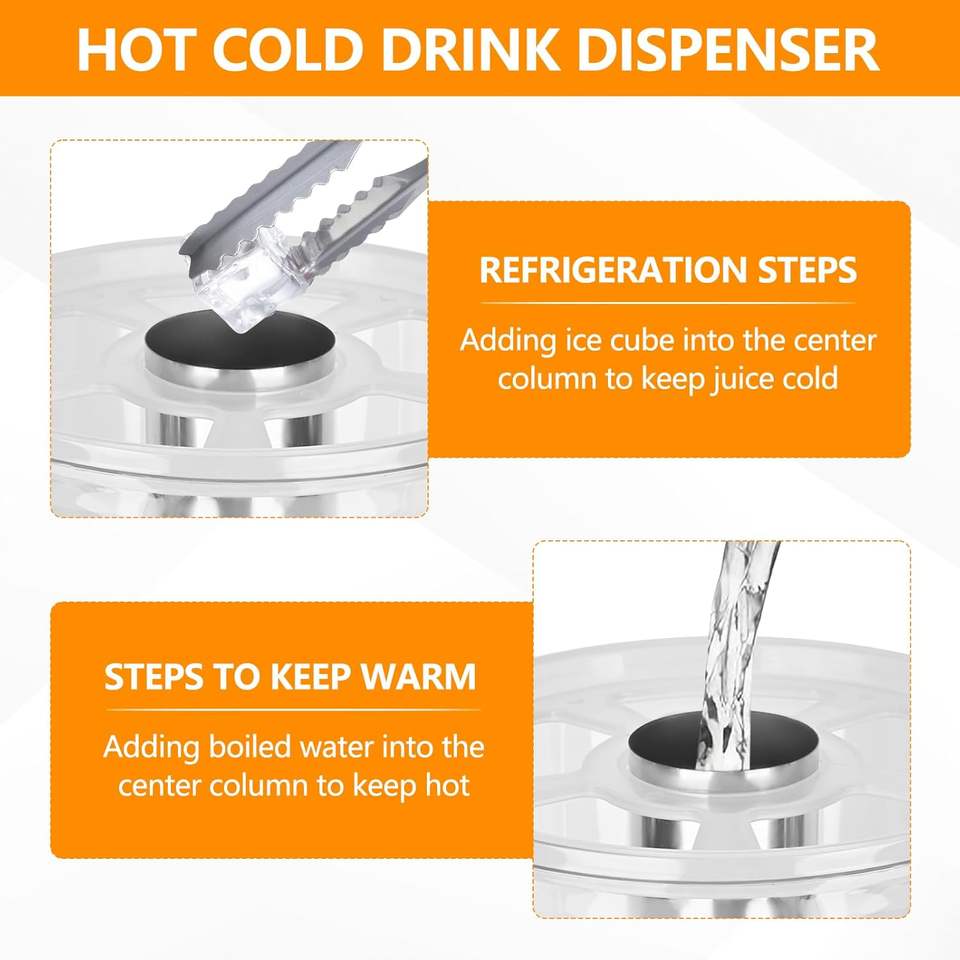 HOT COLD DRINK DISPENSER

REFRIGERATION STEPS

Adding ice cube into the center column to keep juice cold

STEPS TO KEEP WARM

Adding boiled water into the center column to keep hot