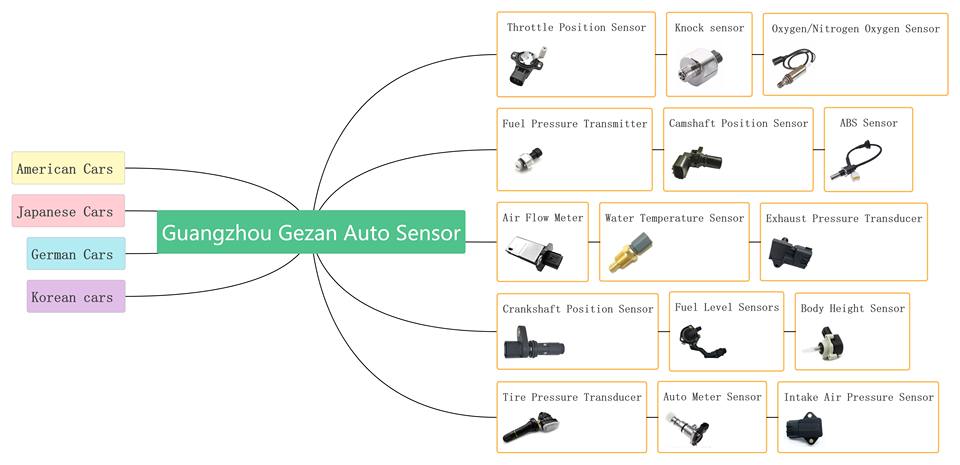 American Cars

Japanese Cars

German Cars

Korean cars

Guangzhou Gezan Auto Sensor

Throttle Position Sensor

Knock sensor

Oxygen/Nitrogen Oxygen Sensor

Fuel Pressure Transmitter

Camshaft Position Sensor

ABS Sensor

Air Flow Meter

Water Temperature Sensor

Exhaust Pressure Transducer

Crankshaft Position Sensor

Fuel Level Sensors

Body Height Sensor

Tire Pressure Transducer

Auto Meter Sensor

Intake Air Pressure Sensor