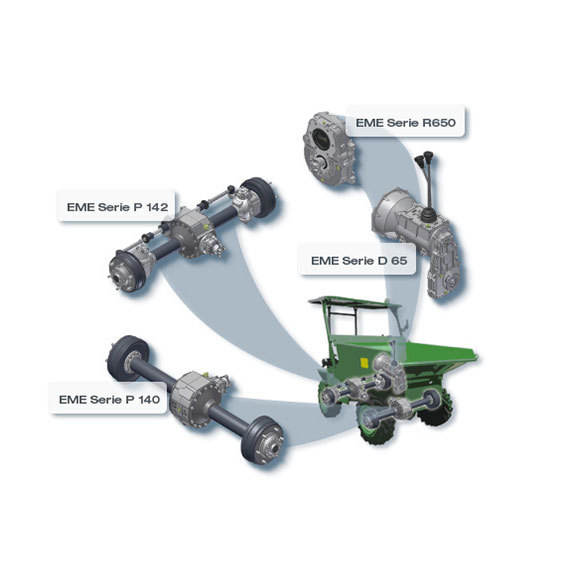 EME Serie R650

EME Serie P 142

EME Serie D 65

EME Serie P 140