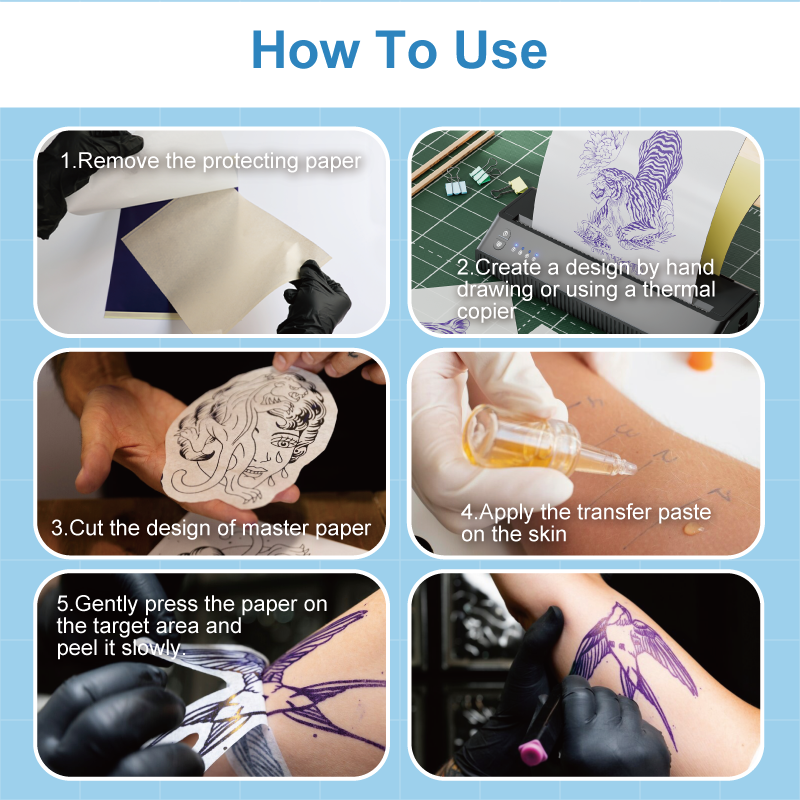 How To Use

1.Remove the protecting paper

2.Create a design by hand drawing or using a thermal copier

3.Cut the design of master paper

4.Apply the transfer paste on the skin

5.Gently press the paper on the target area and peel it slowly.