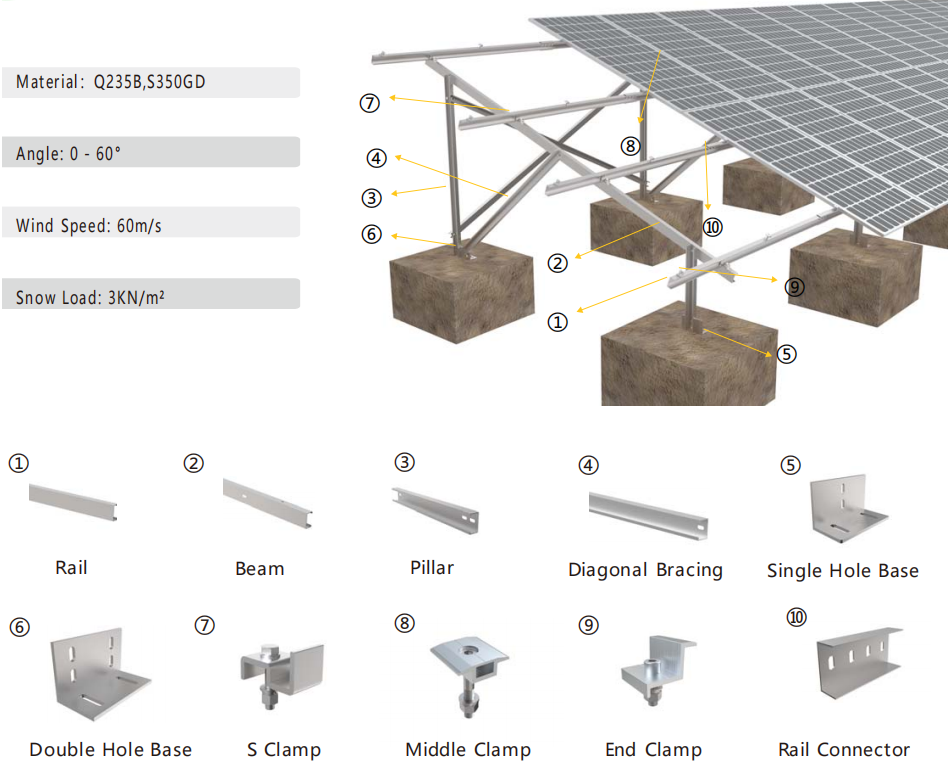 Material: Q235B,S350GD

Angle: 0 - 60°

Wind Speed: 60m/s

Snow Load: 3KN/m²

⑦
④
③
⑥
⑧
⑩
②
⑨
①
⑤

①
Rail

②
Beam

③
Pillar

④
Diagonal Bracing

⑤
Single Hole Base

⑥
Double Hole Base

⑦
S Clamp

⑧
Middle Clamp

⑨
End Clamp

⑩
Rail Connector