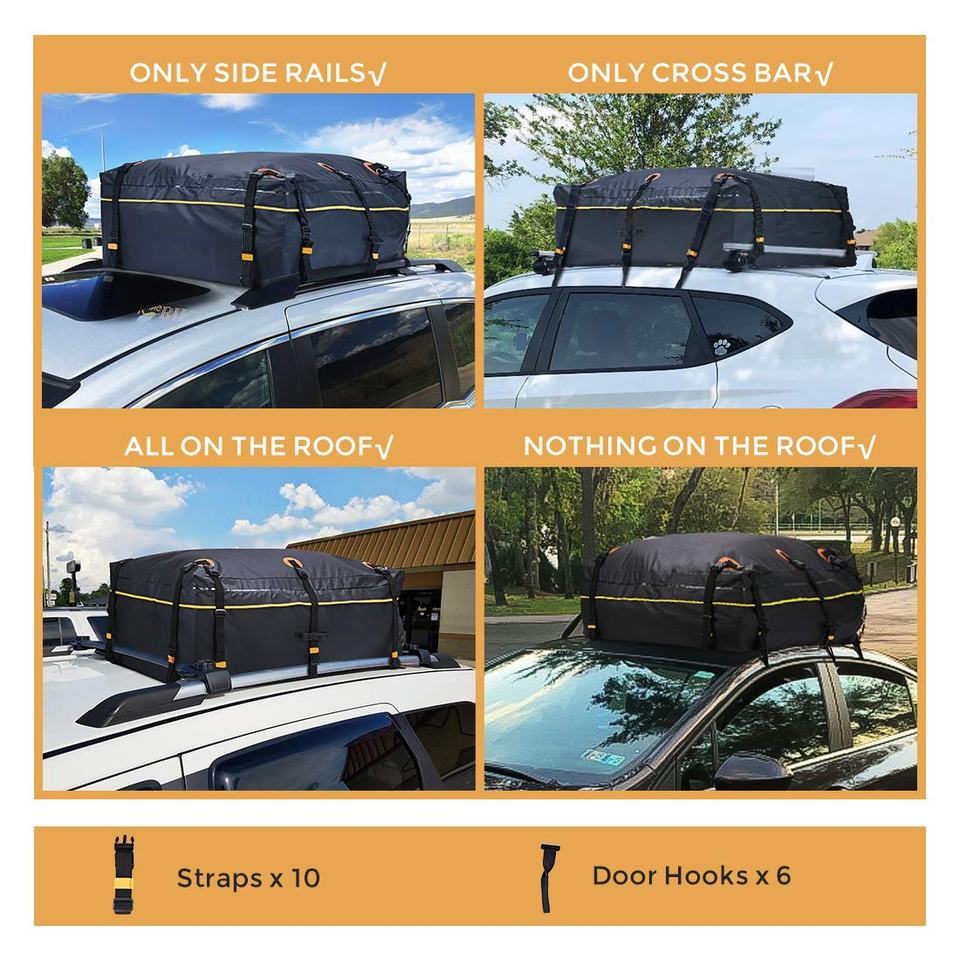 ONLY SIDE RAILS√

ONLY CROSS BAR√

ALL ON THE ROOF√

NOTHING ON THE ROOF√

Straps x 10

Door Hooks x 6