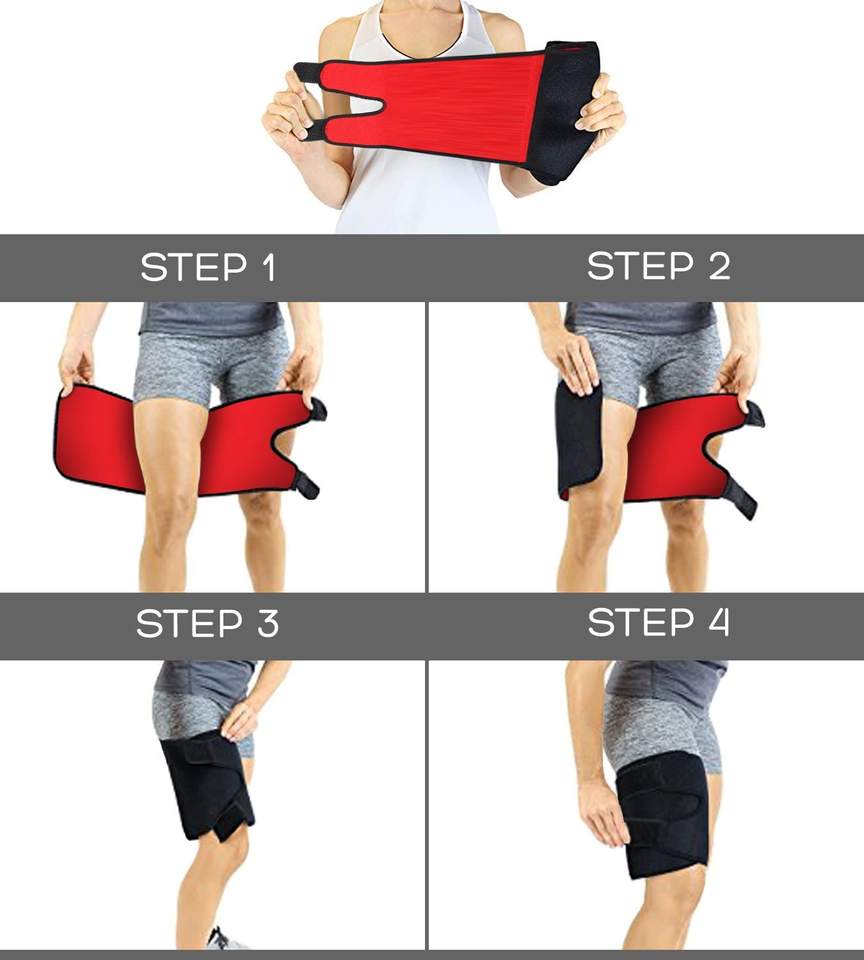 STEP 1

STEP 2

STEP 3

STEP 4