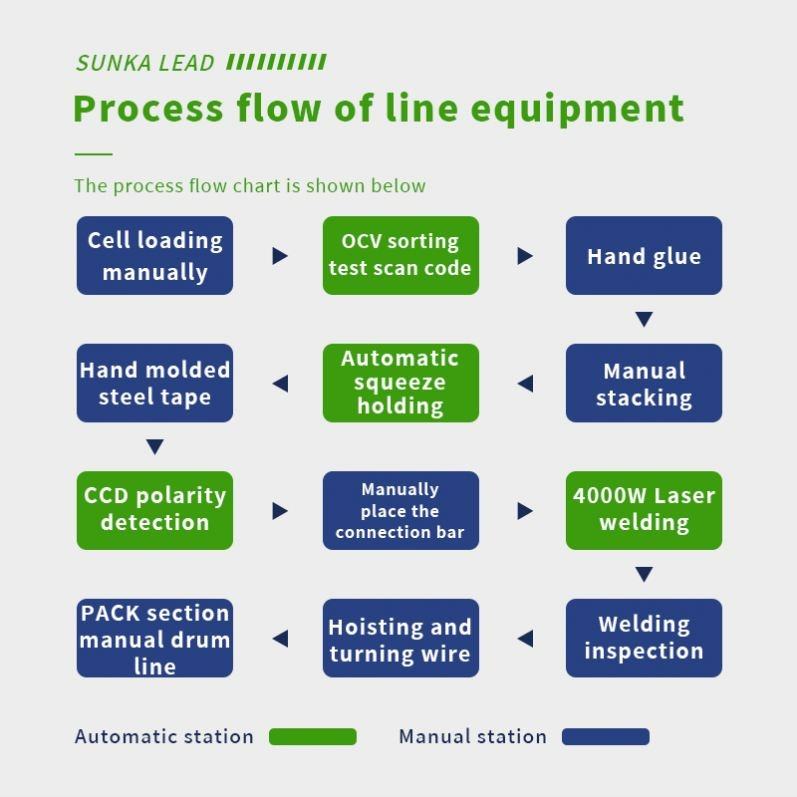 SUNKA LEAD

Process flow of line equipment

The process flow chart is shown below

Cell loading manually

OCV sorting test scan code

Hand glue

Manual stacking

Automatic squeeze holding

Hand molded steel tape

CCD polarity detection

Manually place the connection bar

4000W Laser welding

Welding inspection

Hoisting and turning wire

PACK section manual drum line

Automatic station

Manual station