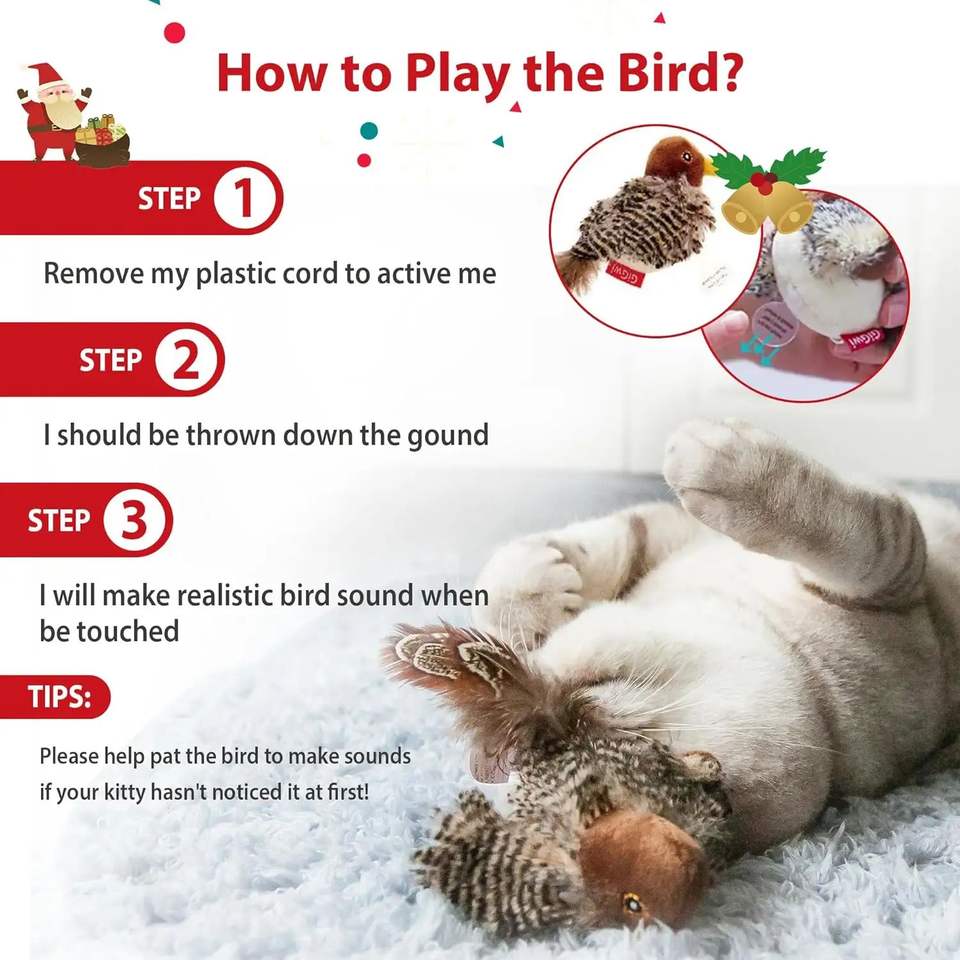 How to Play the Bird?

STEP 1

Remove my plastic cord to active me

STEP 2

I should be thrown down the gound

STEP 3

I will make realistic bird sound when be touched

TIPS:

Please help pat the bird to make sounds if your kitty hasn't noticed it at first!

GiGwi

GiGwi