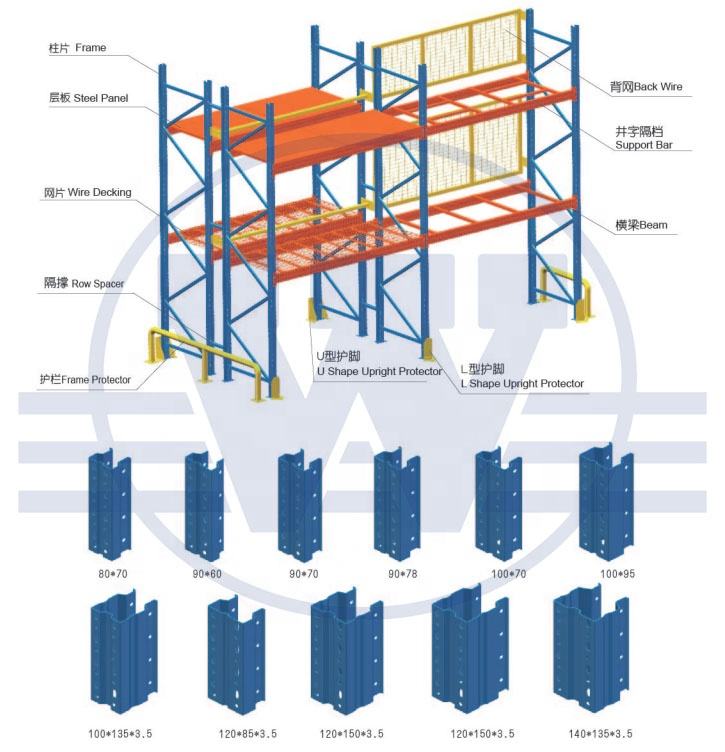 柱片 Frame

层板 Steel Panel

网片 Wire Decking

隔撑 Row Spacer

护栏Frame Protector

背网Back Wire

井字隔档
Support Bar

横梁Beam

U型护脚
U Shape Upright Protector

L型护脚
L Shape Upright Protector

80*70

90*60

90*70

90*78

100*70

100*95

100*135*3.5

120*85*3.5

120*150*3.5

120*150*3.5

140*135*3.5