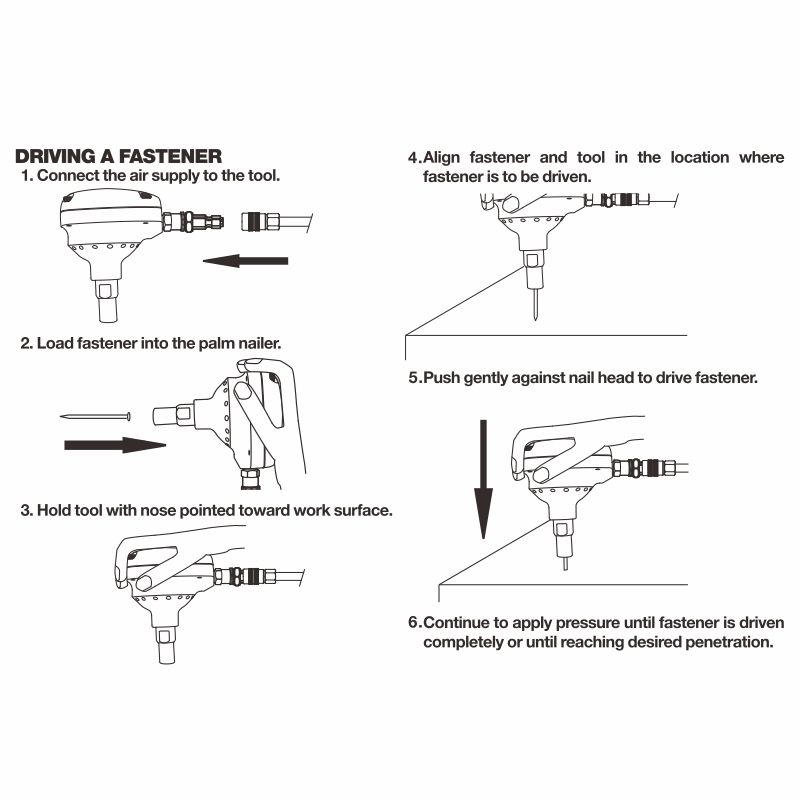 DRIVING A FASTENER

1. Connect the air supply to the tool.

2. Load fastener into the palm nailer.

3. Hold tool with nose pointed toward work surface.

4.Align fastener and tool in the location where fastener is to be driven.

5.Push gently against nail head to drive fastener.

6.Continue to apply pressure until fastener is driven completely or until reaching desired penetration.