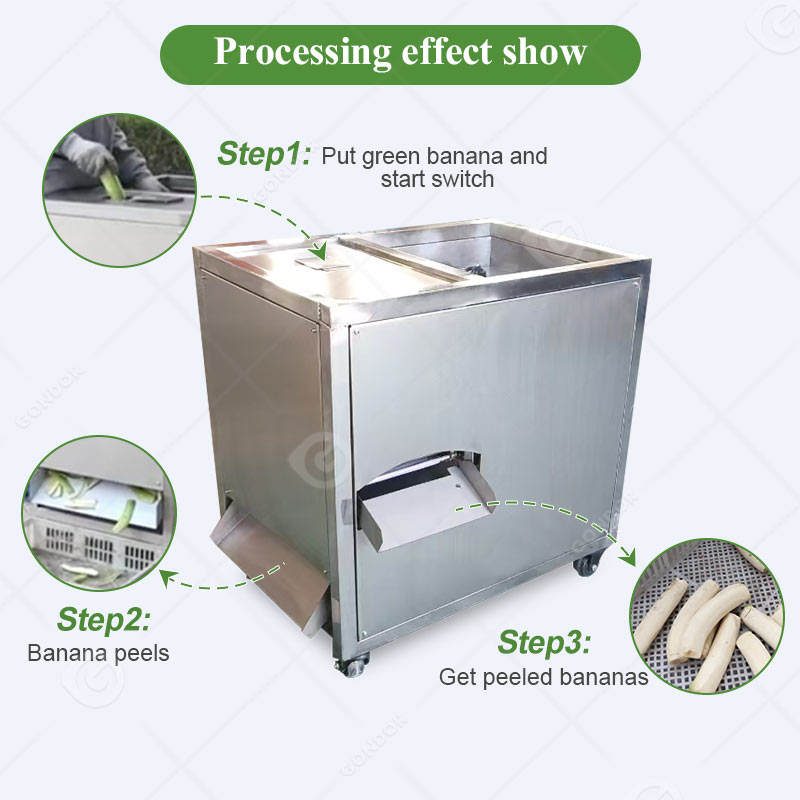 Processing effect show

Step1: Put green banana and start switch

Step2: Banana peels

Step3: Get peeled bananas