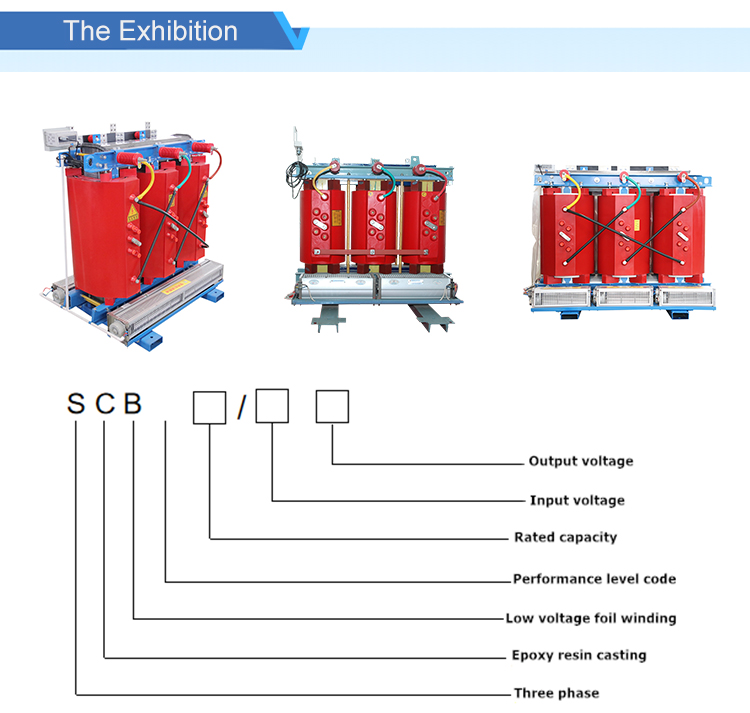 The Exhibition

S C B / 

Output voltage

Input voltage

Rated capacity

Performance level code

Low voltage foil winding

Epoxy resin casting

Three phase