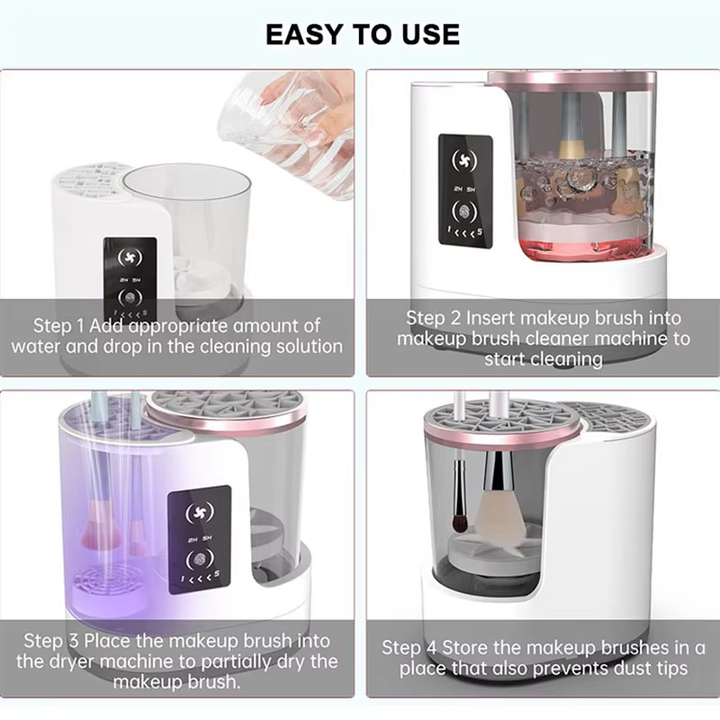 EASY TO USE

2H 5H
1 < < < 5

Step 1 Add appropriate amount of water and drop in the cleaning solution

2H 5H
1 < < < 5

Step 2 Insert makeup brush into makeup brush cleaner machine to start cleaning

2H 5H
1 < < < 5

Step 3 Place the makeup brush into the dryer machine to partially dry the makeup brush.

Step 4 Store the makeup brushes in a place that also prevents dust tips