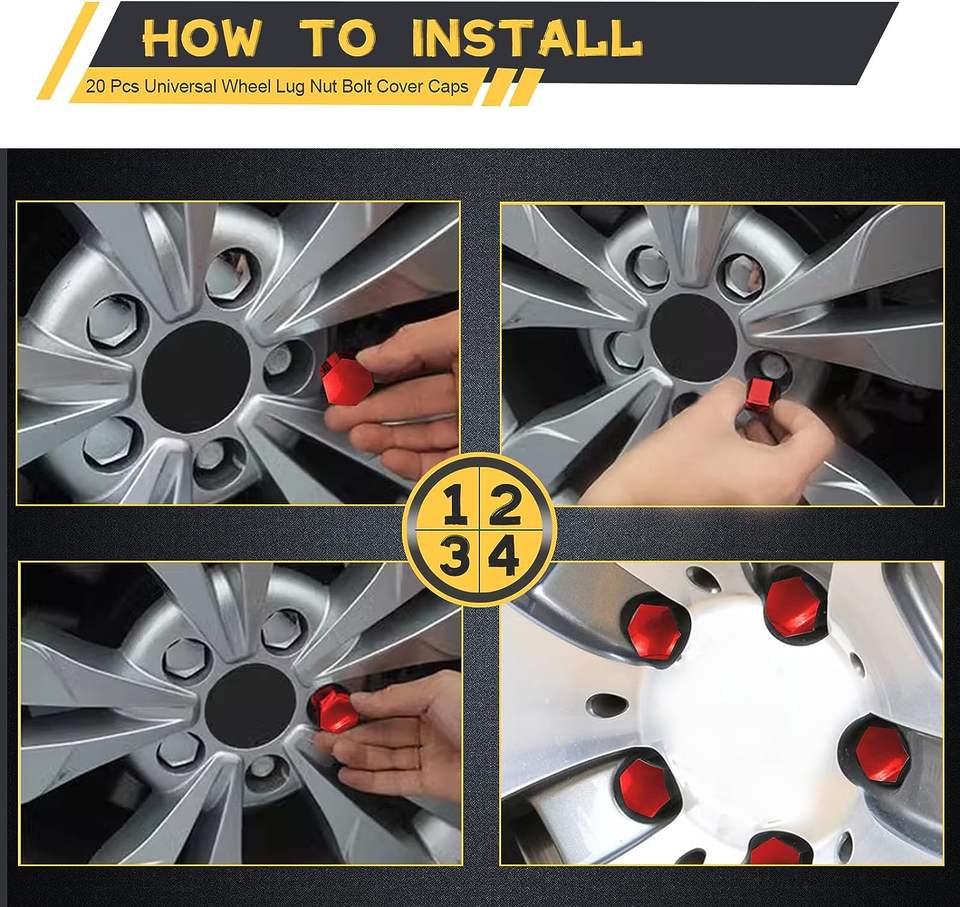 HOW TO INSTALL

20 Pcs Universal Wheel Lug Nut Bolt Cover Caps

1 2
3 4