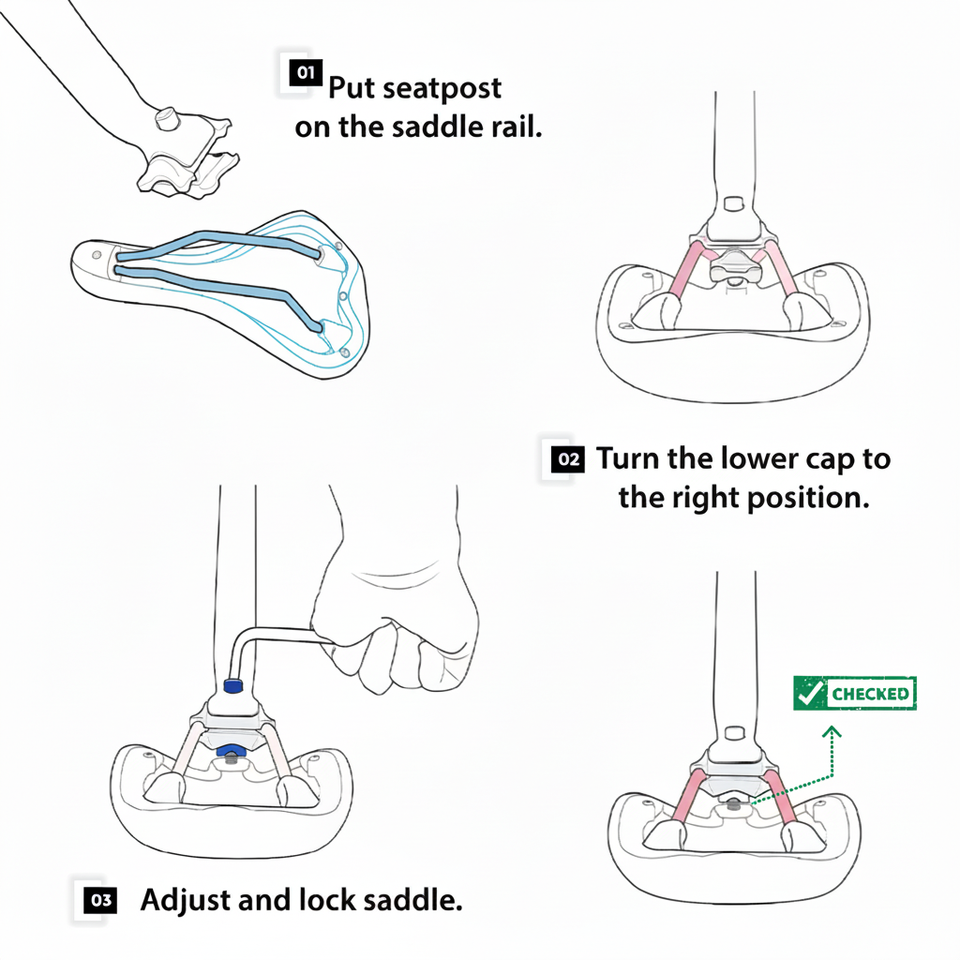 01 Put seatpost on the saddle rail.

02 Turn the lower cap to the right position.

CHECKED

03 Adjust and lock saddle.