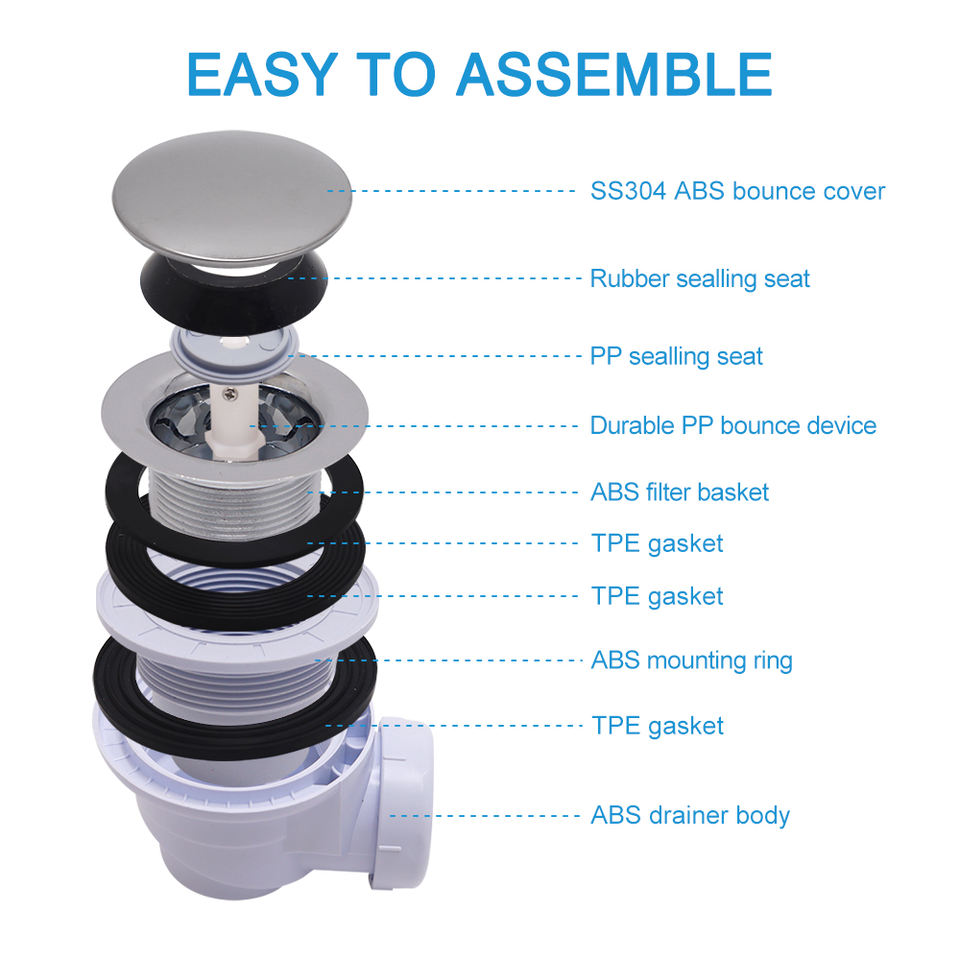 EASY TO ASSEMBLE

SS304 ABS bounce cover

Rubber sealling seat

PP sealling seat

Durable PP bounce device

ABS filter basket

TPE gasket

TPE gasket

ABS mounting ring

TPE gasket

ABS drainer body