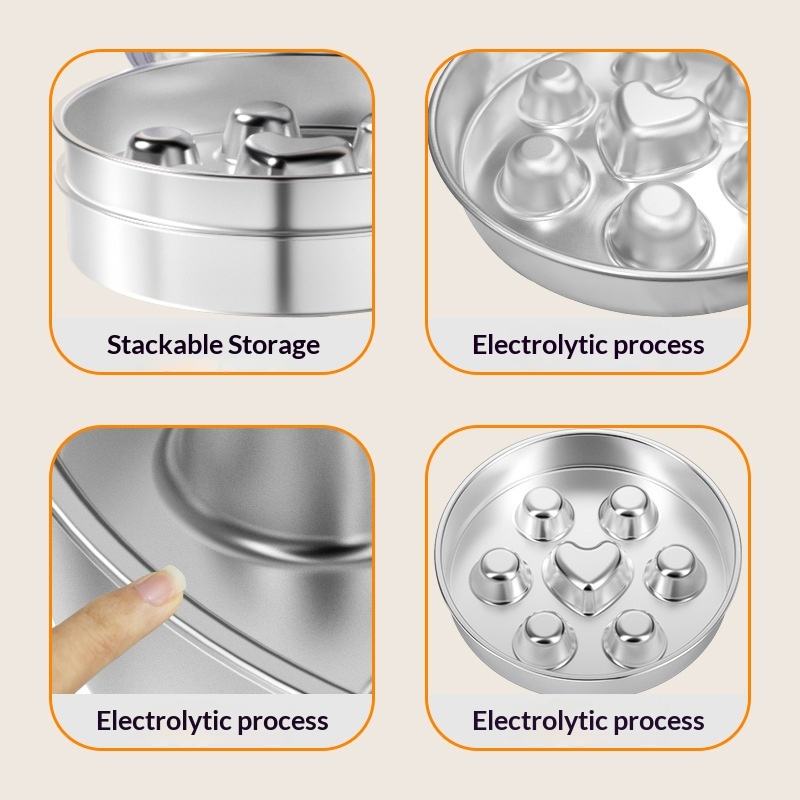 Stackable Storage

Electrolytic process

Electrolytic process

Electrolytic process