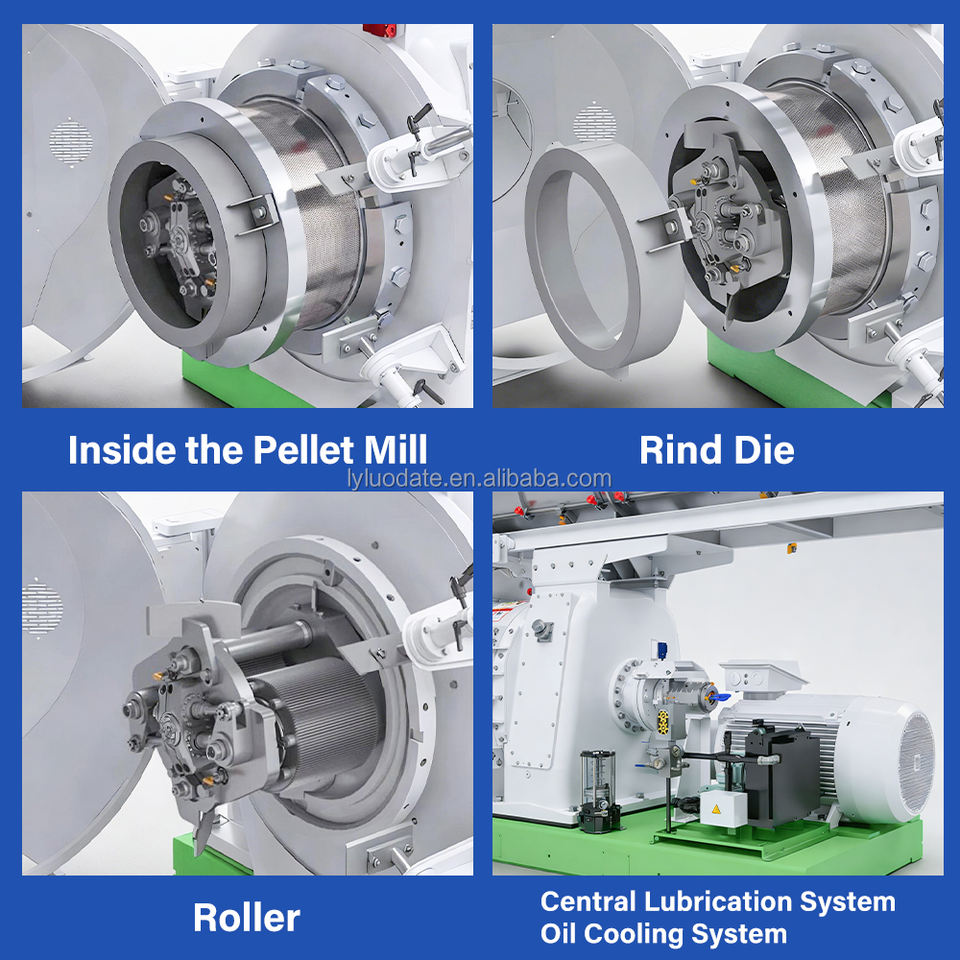 Inside the Pellet Mill

Rind Die

lyluodate.en.alibaba.com

Roller

Central Lubrication System
Oil Cooling System