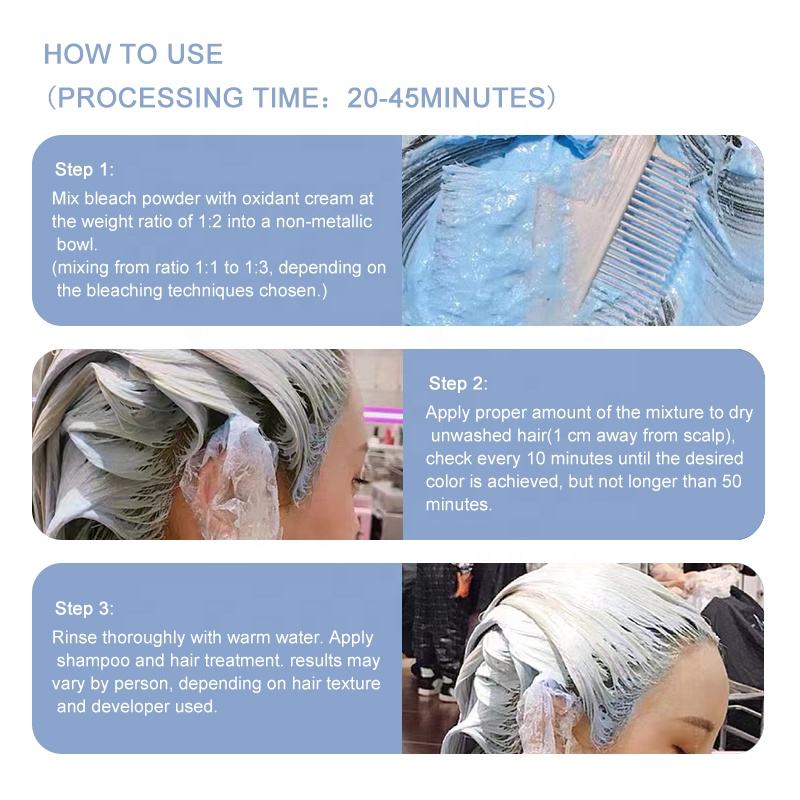 HOW TO USE
（PROCESSING TIME：20-45MINUTES）

Step 1:
Mix bleach powder with oxidant cream at the weight ratio of 1:2 into a non-metallic bowl.
(mixing from ratio 1:1 to 1:3, depending on the bleaching techniques chosen.)

Step 2:
Apply proper amount of the mixture to dry unwashed hair(1 cm away from scalp), check every 10 minutes until the desired color is achieved, but not longer than 50 minutes.

Step 3:
Rinse thoroughly with warm water. Apply shampoo and hair treatment. results may vary by person, depending on hair texture and developer used.