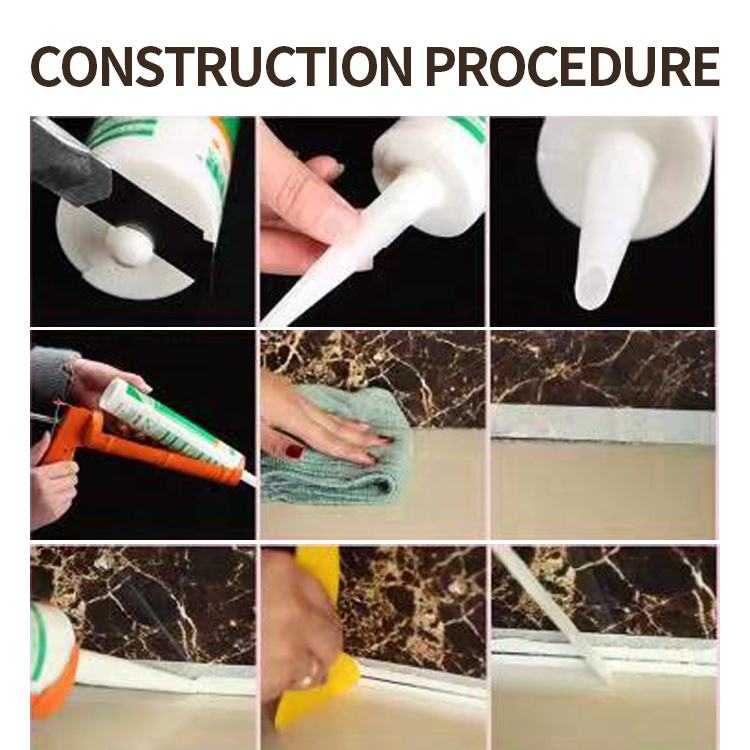 CONSTRUCTION PROCEDURE