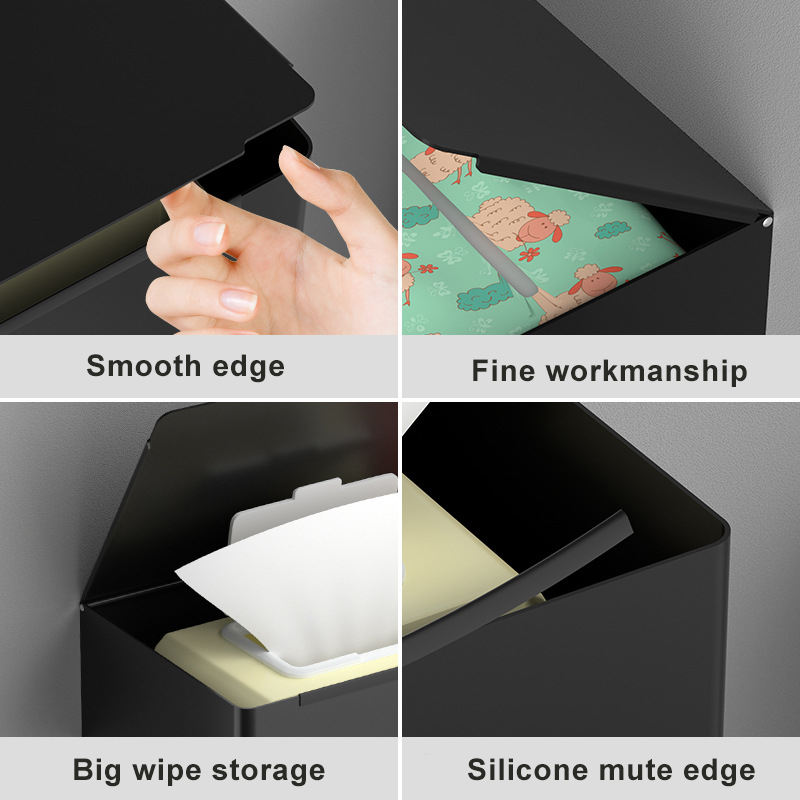 Smooth edge

Fine workmanship

Big wipe storage

Silicone mute edge