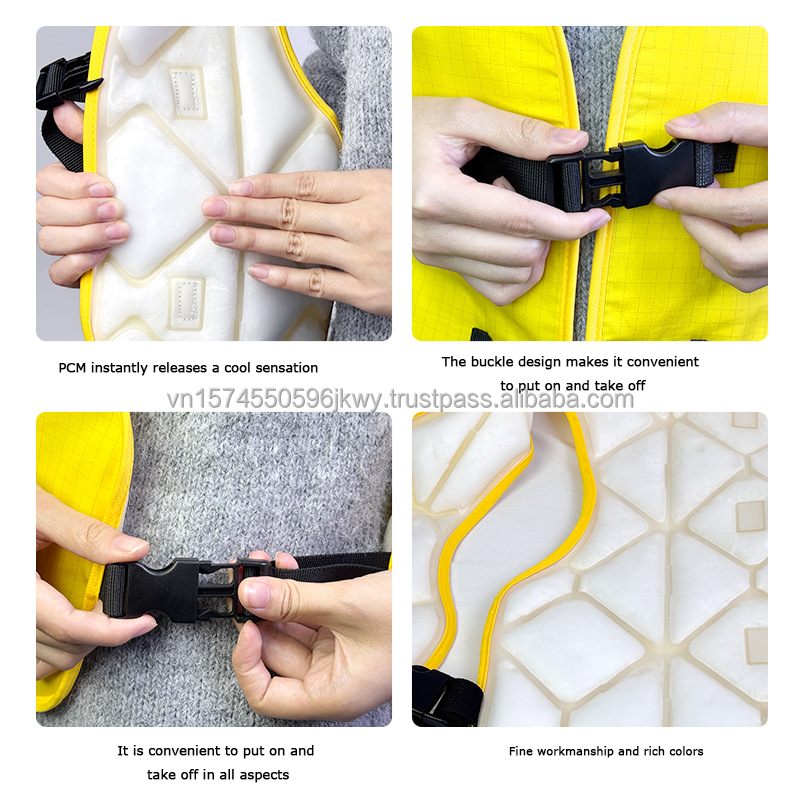 PCM instantly releases a cool sensation

The buckle design makes it convenient to put on and take off

vn1574550596jkwy.trustpass.alibaba.com

It is convenient to put on and take off in all aspects

Fine workmanship and rich colors