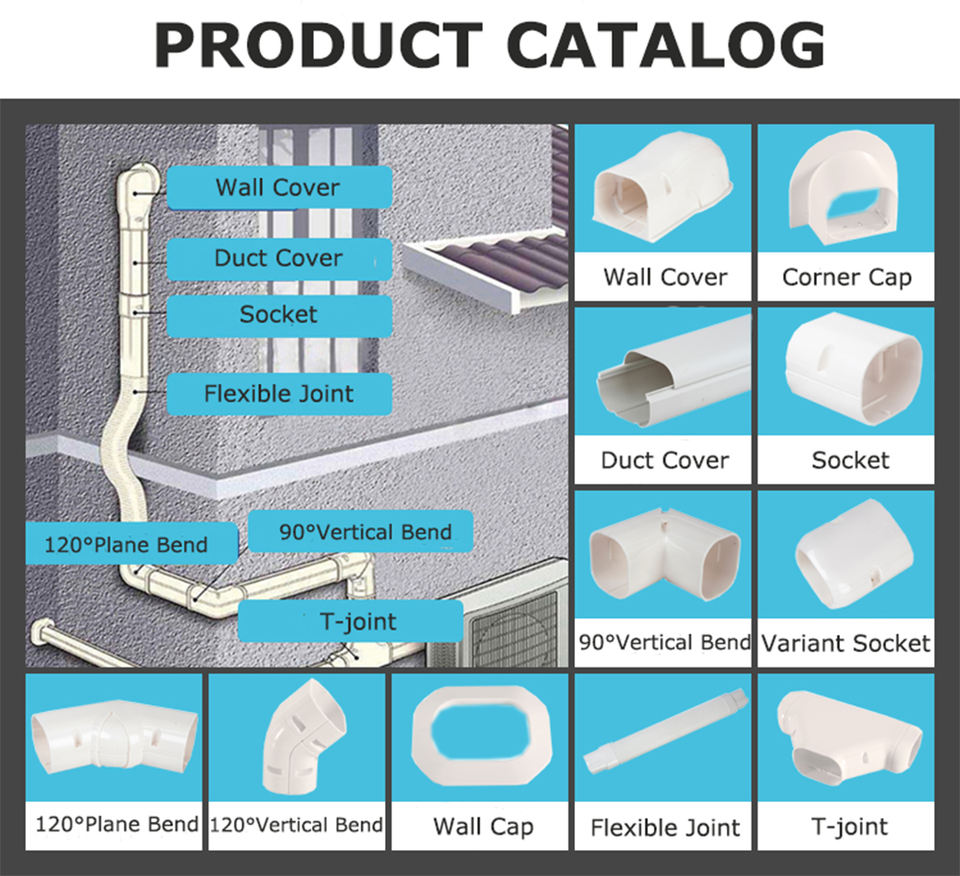 PRODUCT CATALOG

Wall Cover

Duct Cover

Socket

Flexible Joint

120°Plane Bend

90°Vertical Bend

T-joint

Wall Cover

Corner Cap

Duct Cover

Socket

90°Vertical Bend

Variant Socket

120°Plane Bend

120°Vertical Bend

Wall Cap

Flexible Joint

T-joint