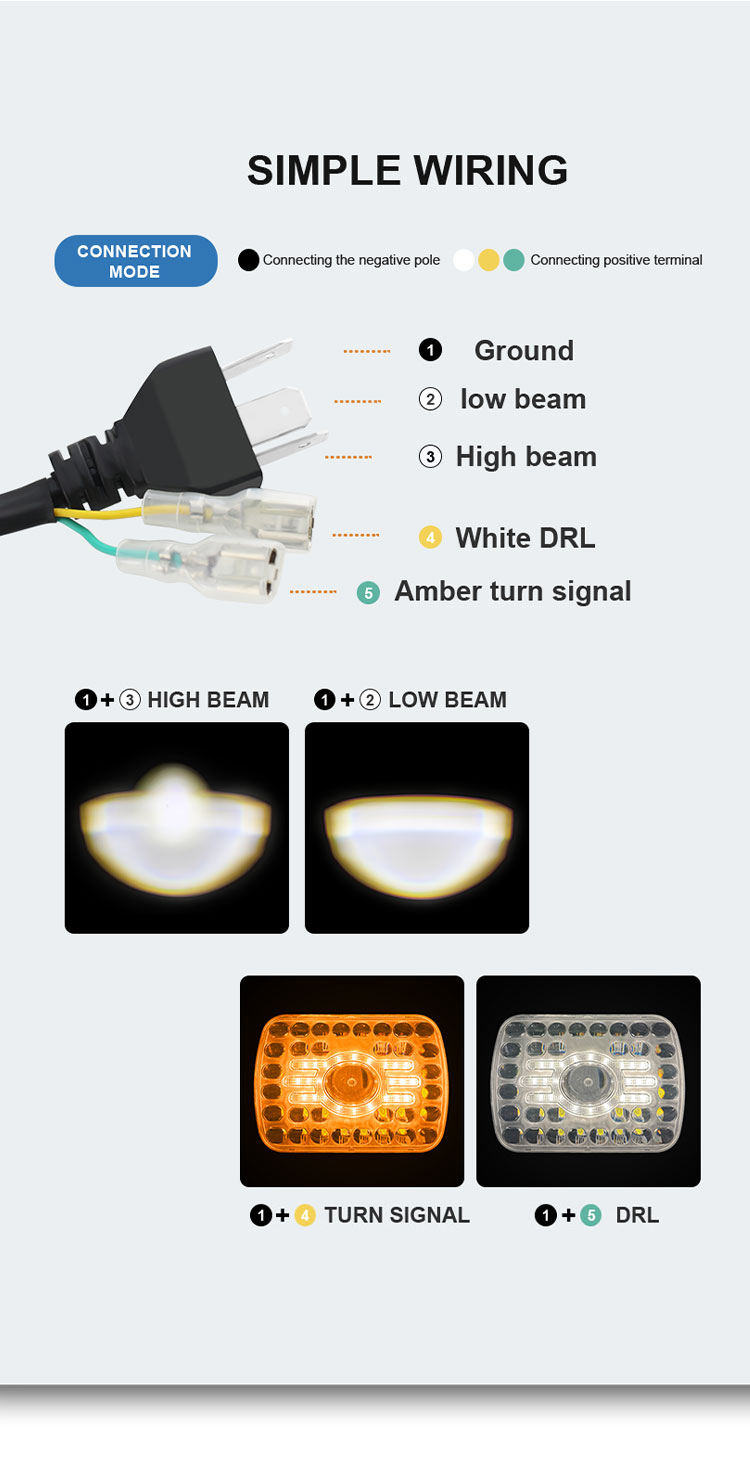 SIMPLE WIRING

CONNECTION MODE

Connecting the negative pole

Connecting positive terminal

1 Ground

2 low beam

3 High beam

4 White DRL

5 Amber turn signal

1 + 3 HIGH BEAM

1 + 2 LOW BEAM

1 + 4 TURN SIGNAL

1 + 5 DRL