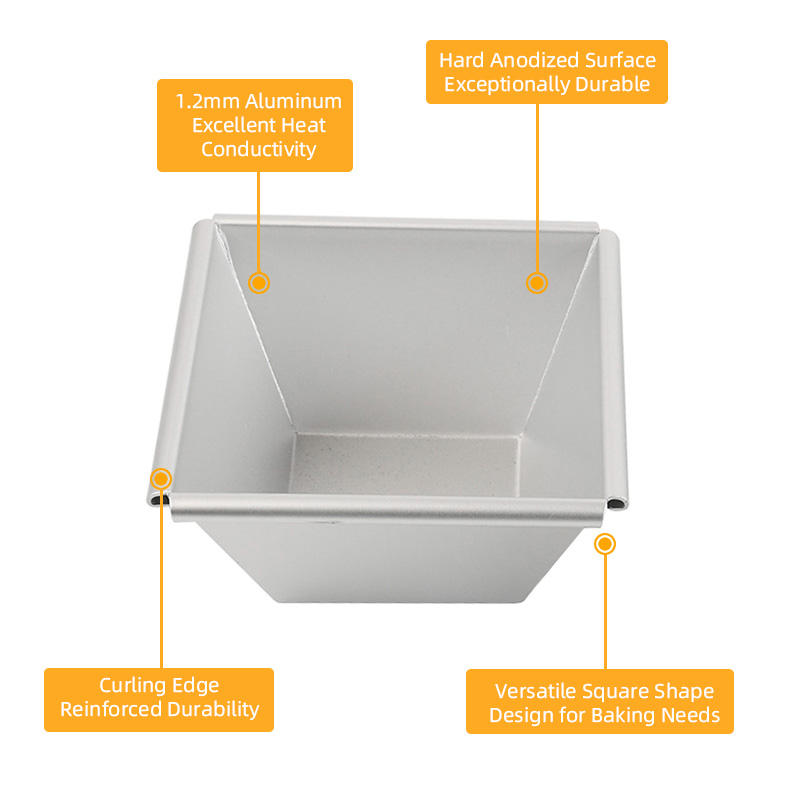 1.2mm Aluminum
Excellent Heat
Conductivity

Hard Anodized Surface
Exceptionally Durable

Curling Edge
Reinforced Durability

Versatile Square Shape
Design for Baking Needs