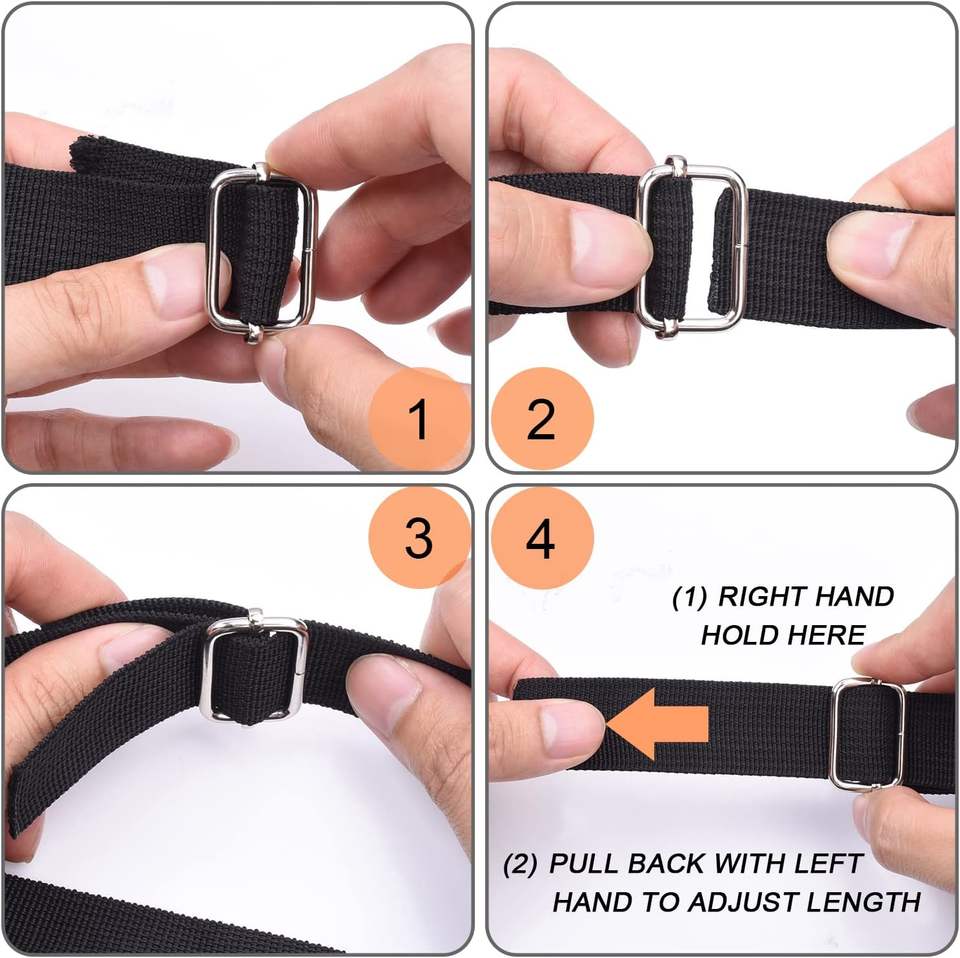 1

2

3

4

(1) RIGHT HAND HOLD HERE

(2) PULL BACK WITH LEFT HAND TO ADJUST LENGTH