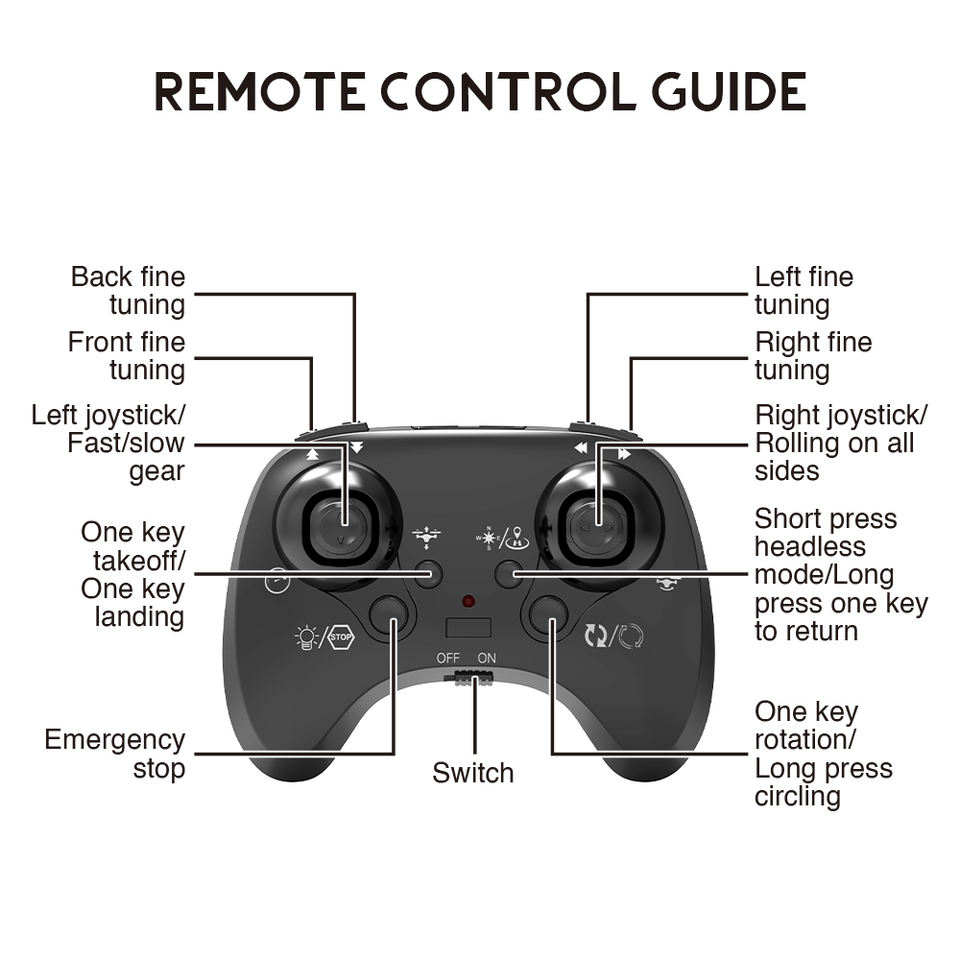 REMOTE CONTROL GUIDE

Back fine tuning

Front fine tuning

Left joystick/ Fast/slow gear

One key takeoff/ One key landing

Emergency stop

Left fine tuning

Right fine tuning

Right joystick/ Rolling on all sides

Short press headless mode/Long press one key to return

One key rotation/ Long press circling

STOP

OFF ON

Switch