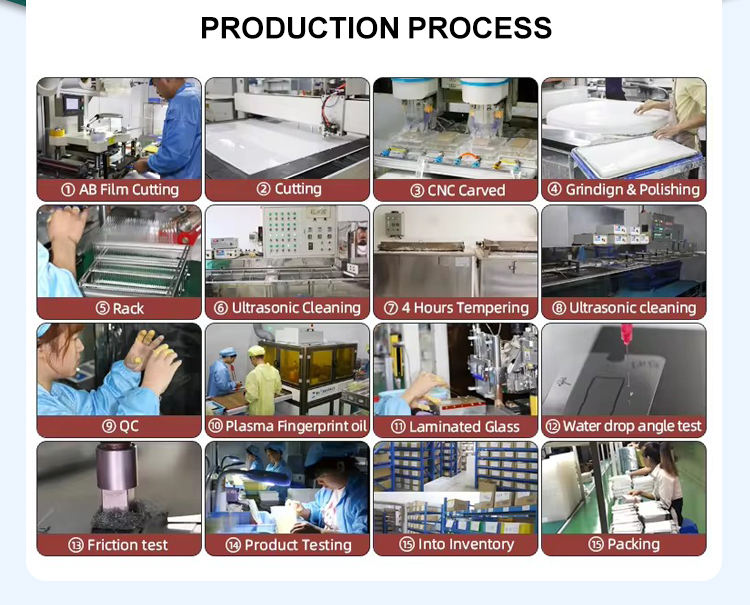 PRODUCTION PROCESS

① AB Film Cutting

② Cutting

③ CNC Carved

④ Grindign & Polishing

⑤ Rack

⑥ Ultrasonic Cleaning

⑦ 4 Hours Tempering

⑧ Ultrasonic cleaning

⑨ QC

⑩ Plasma Fingerprint oil

⑪ Laminated Glass

⑫ Water drop angle test

⑬ Friction test

⑭ Product Testing

⑮ Into Inventory

⑮ Packing