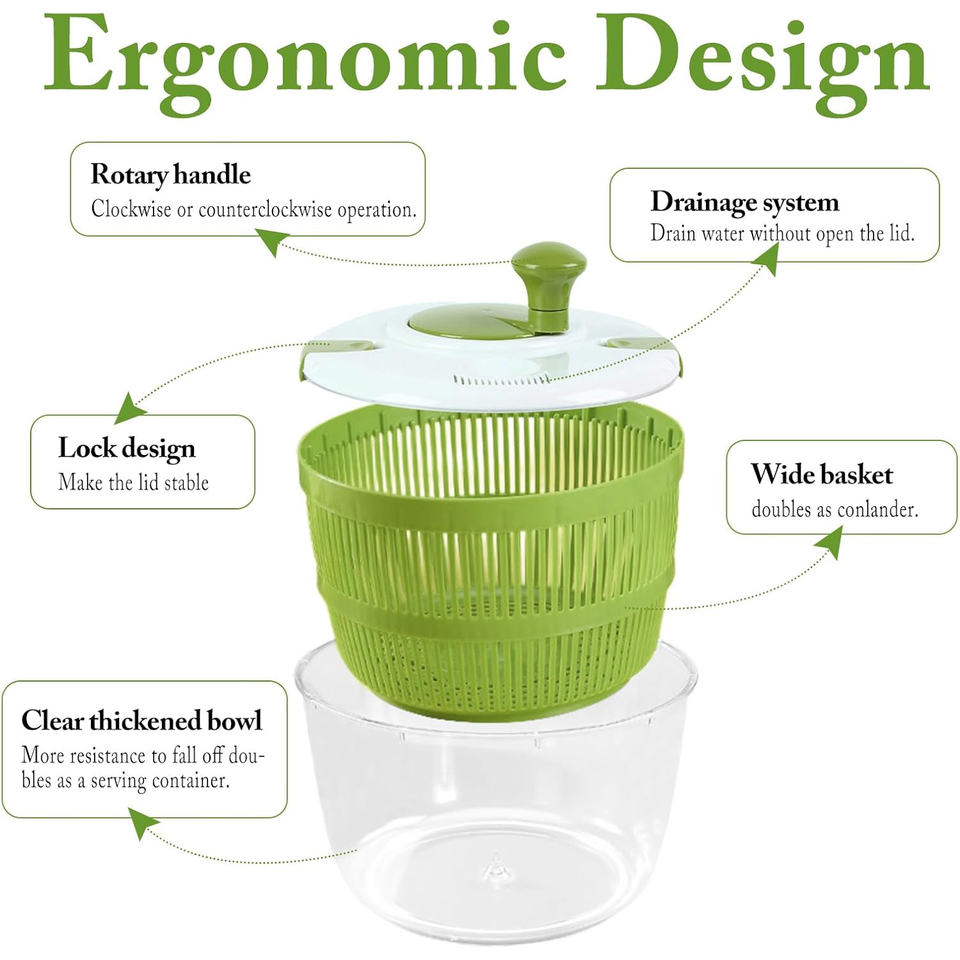 Ergonomic Design

Rotary handle
Clockwise or counterclockwise operation.

Drainage system
Drain water without open the lid.

Lock design
Make the lid stable

Wide basket
doubles as conlander.

Clear thickened bowl
More resistance to fall off doubles as a serving container.