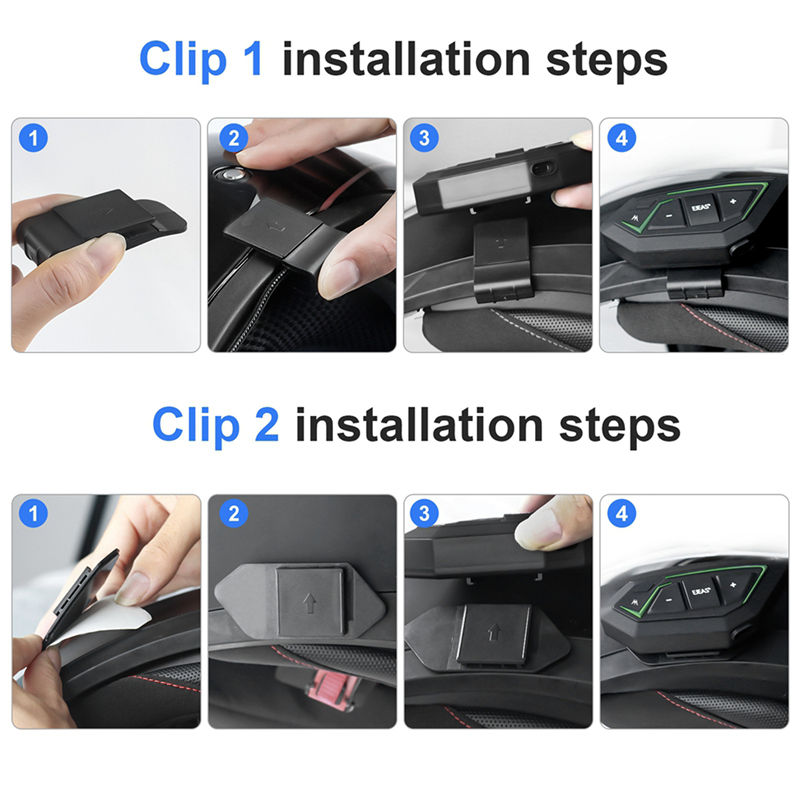 Clip 1 installation steps

1

2

3

4

EJEAS

Clip 2 installation steps

1

2

3

4

EJEAS