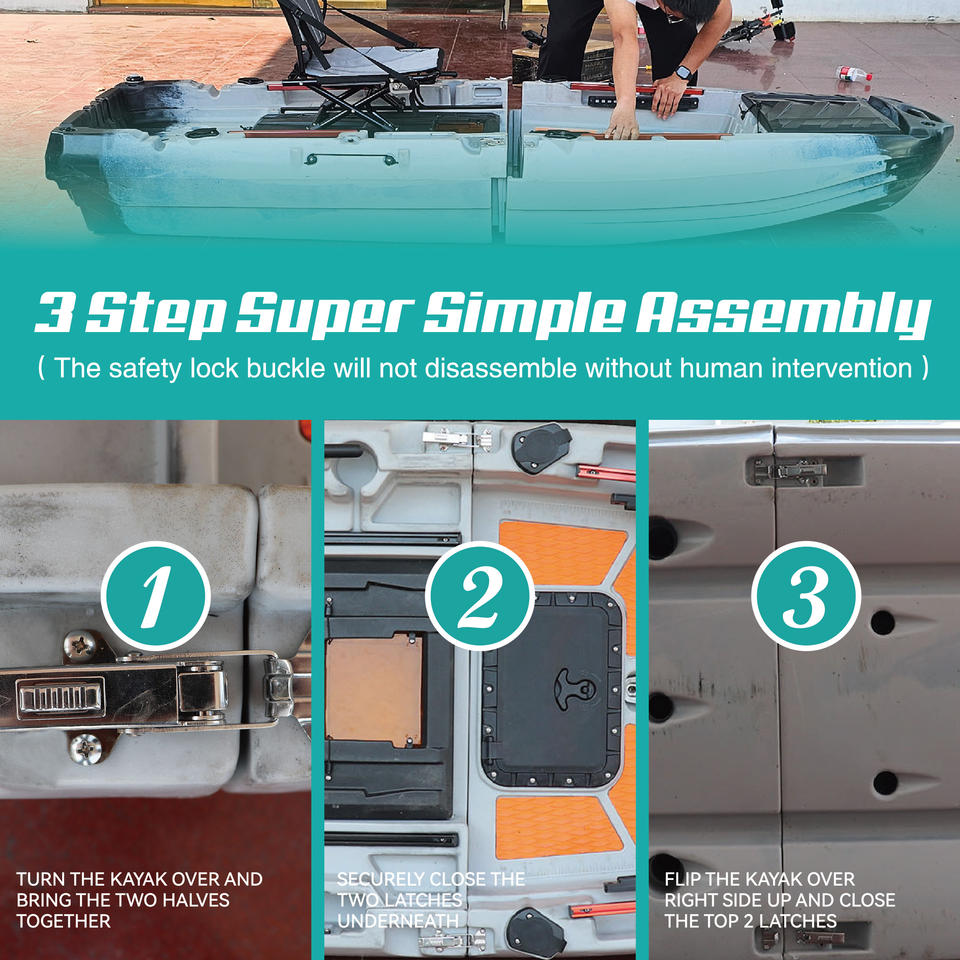 3 Step Super Simple Assembly
( The safety lock buckle will not disassemble without human intervention )

1

TURN THE KAYAK OVER AND BRING THE TWO HALVES TOGETHER

2

SECURELY CLOSE THE TWO LATCHES UNDERNEATH

3

FLIP THE KAYAK OVER RIGHT SIDE UP AND CLOSE THE TOP 2 LATCHES