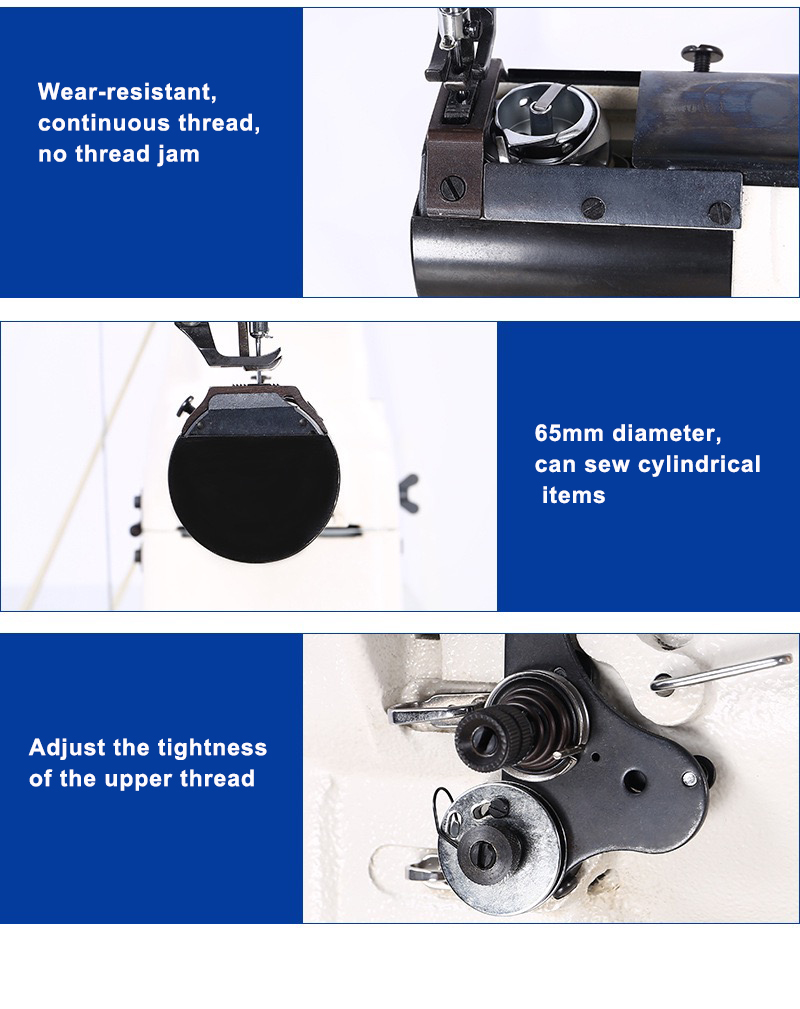 Wear-resistant, continuous thread, no thread jam

65mm diameter, can sew cylindrical items

Adjust the tightness of the upper thread