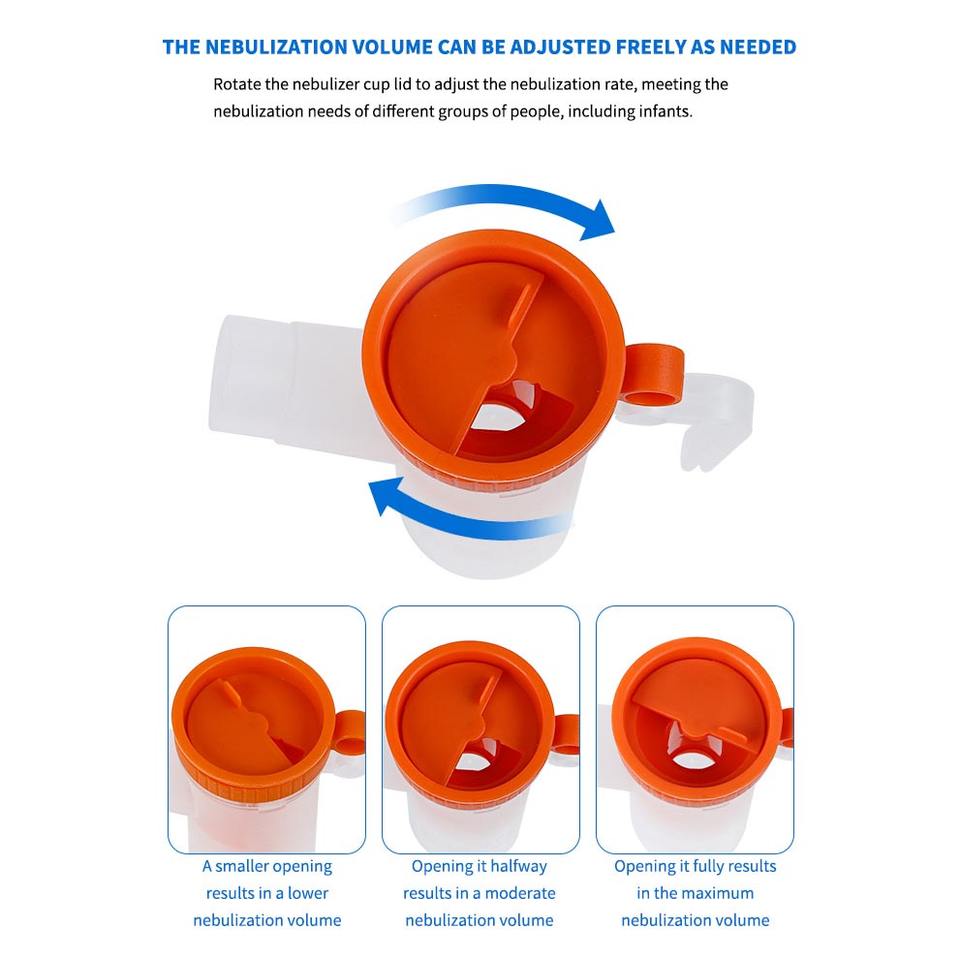 THE NEBULIZATION VOLUME CAN BE ADJUSTED FREELY AS NEEDED

Rotate the nebulizer cup lid to adjust the nebulization rate, meeting the nebulization needs of different groups of people, including infants.

A smaller opening results in a lower nebulization volume

Opening it halfway results in a moderate nebulization volume

Opening it fully results in the maximum nebulization volume