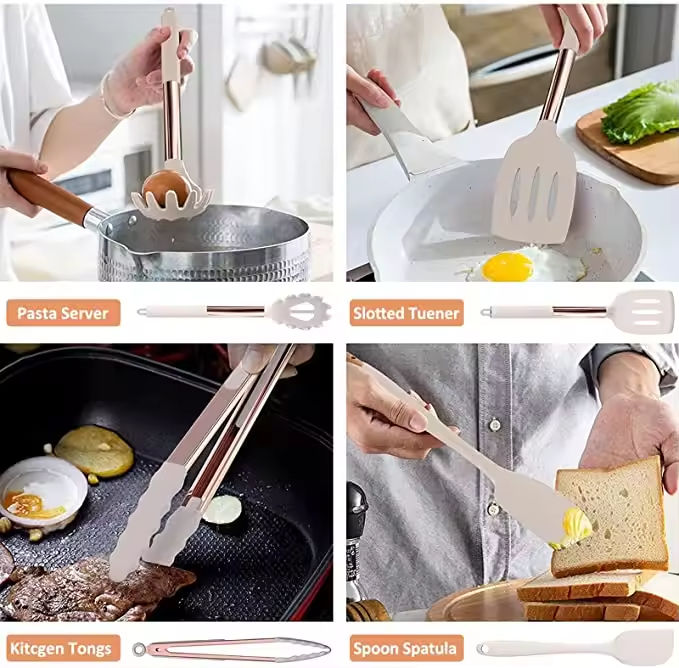 Pasta Server

Slotted Tuener

Kitcgen Tongs

Spoon Spatula