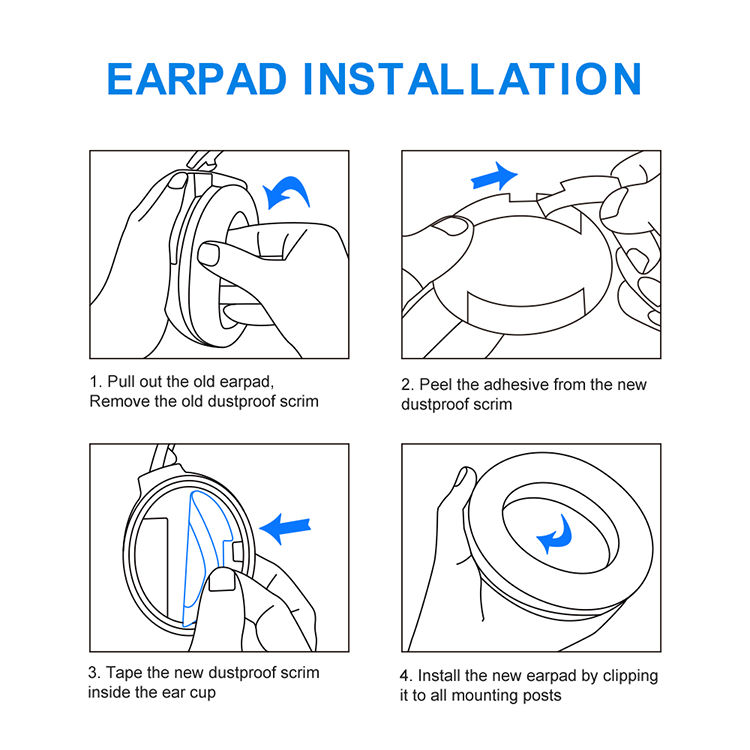 EARPAD INSTALLATION

1. Pull out the old earpad, Remove the old dustproof scrim

2. Peel the adhesive from the new dustproof scrim

3. Tape the new dustproof scrim inside the ear cup

4. Install the new earpad by clipping it to all mounting posts