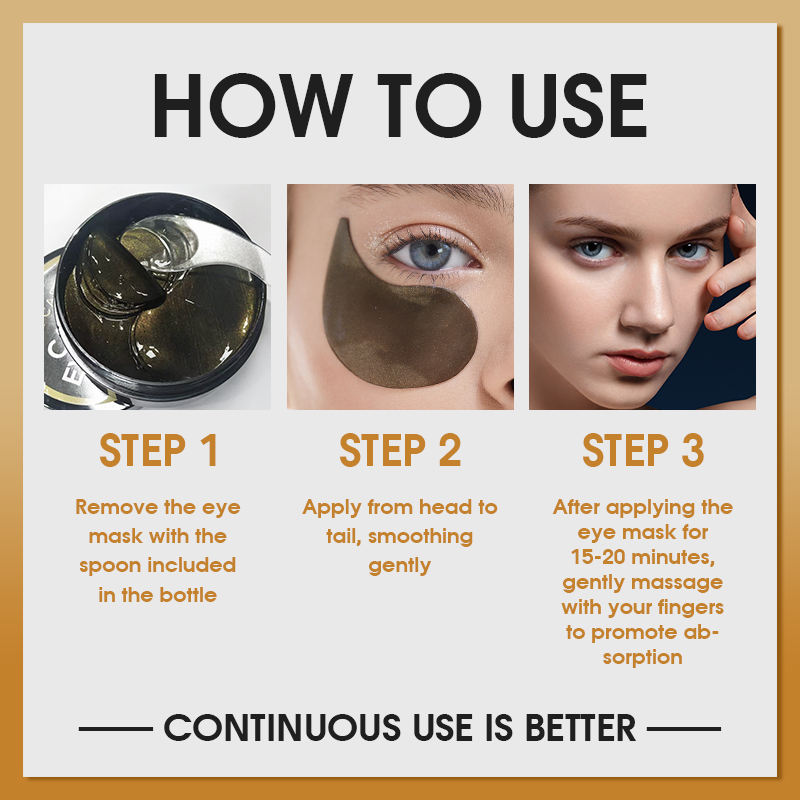 HOW TO USE

STEP 1

Remove the eye mask with the spoon included in the bottle

STEP 2

Apply from head to tail, smoothing gently

STEP 3

After applying the eye mask for 15-20 minutes, gently massage with your fingers to promote absorption

CONTINUOUS USE IS BETTER