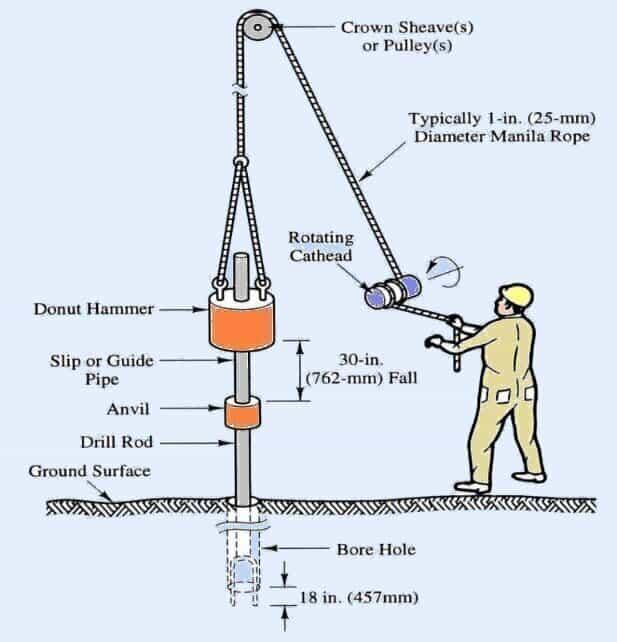 Crown Sheave(s) or Pulley(s)

Typically 1-in. (25-mm) Diameter Manila Rope

Rotating Cathead

Donut Hammer

Slip or Guide Pipe

30-in. (762-mm) Fall

Anvil

Drill Rod

Ground Surface

Bore Hole

18 in. (457mm)