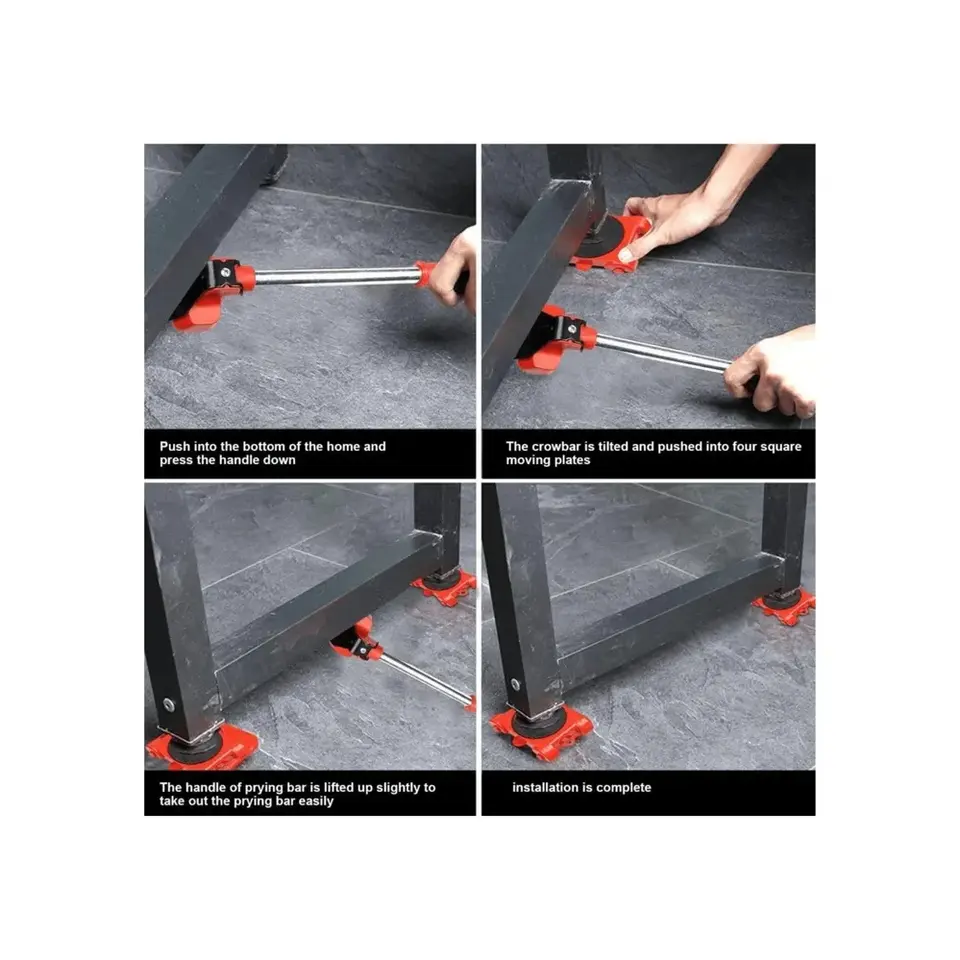 Push into the bottom of the home and press the handle down

The crowbar is tilted and pushed into four square moving plates

The handle of prying bar is lifted up slightly to take out the prying bar easily

installation is complete