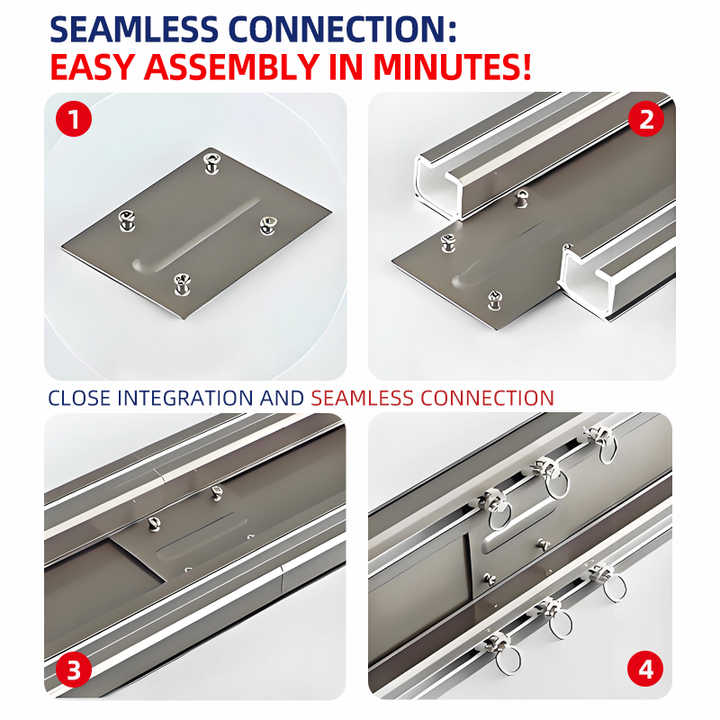 SEAMLESS CONNECTION:
EASY ASSEMBLY IN MINUTES!

1

2

CLOSE INTEGRATION AND SEAMLESS CONNECTION

3

4