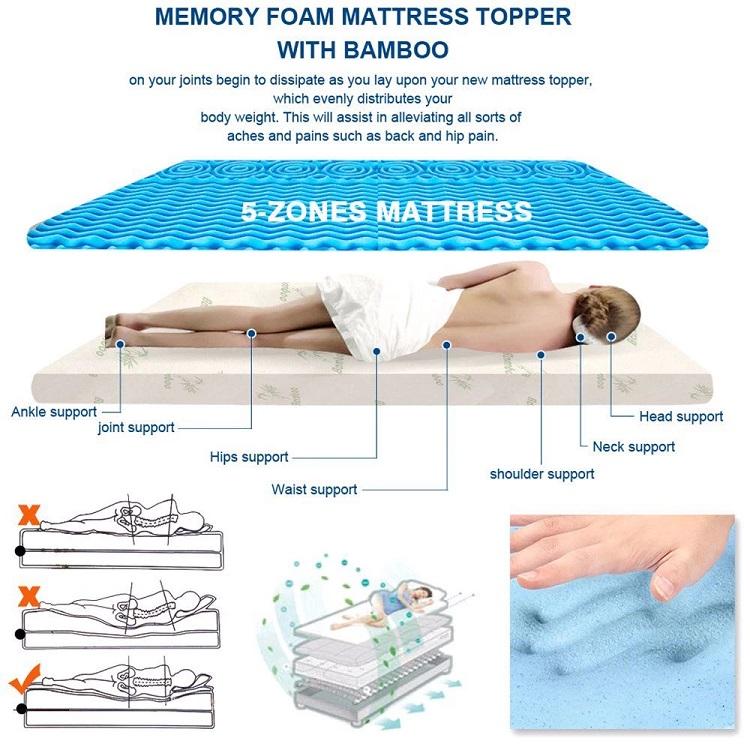 MEMORY FOAM MATTRESS TOPPER
WITH BAMBOO

on your joints begin to dissipate as you lay upon your new mattress topper, which evenly distributes your body weight. This will assist in alleviating all sorts of aches and pains such as back and hip pain.

5-ZONES MATTRESS

Ankle support
joint support
Hips support
Waist support
shoulder support
Neck support
Head support